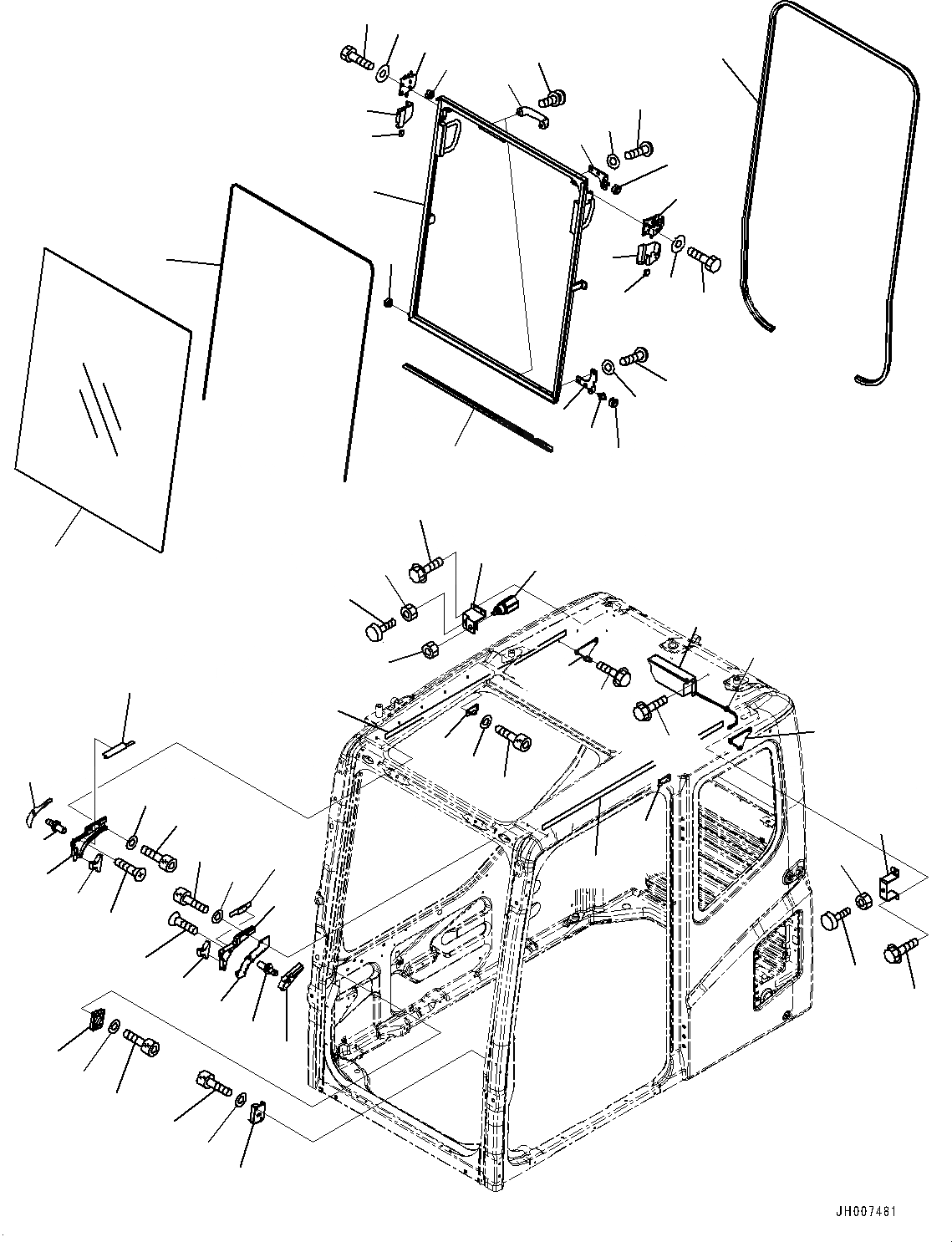 JH007481