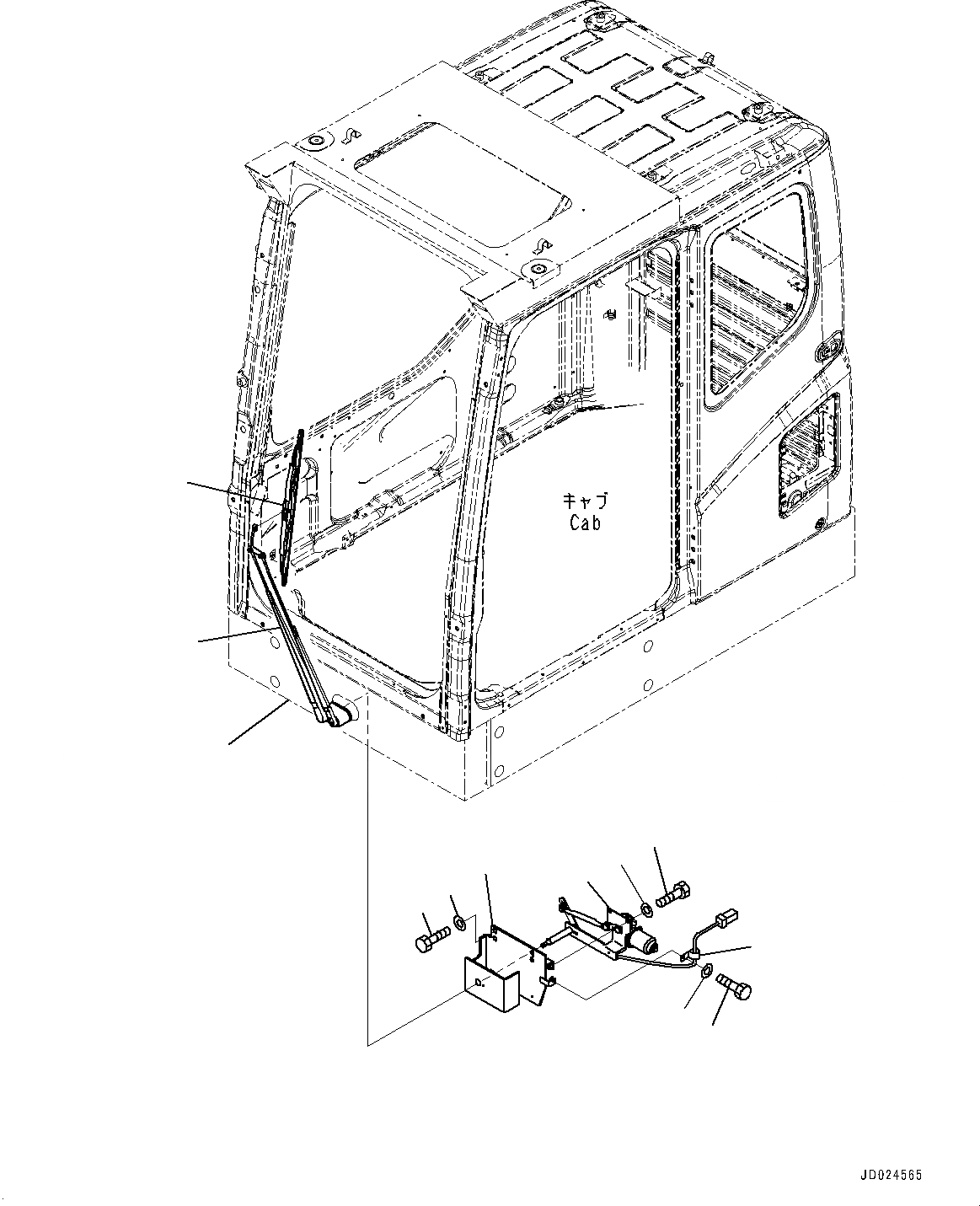 キャブ
Cab

JD024565