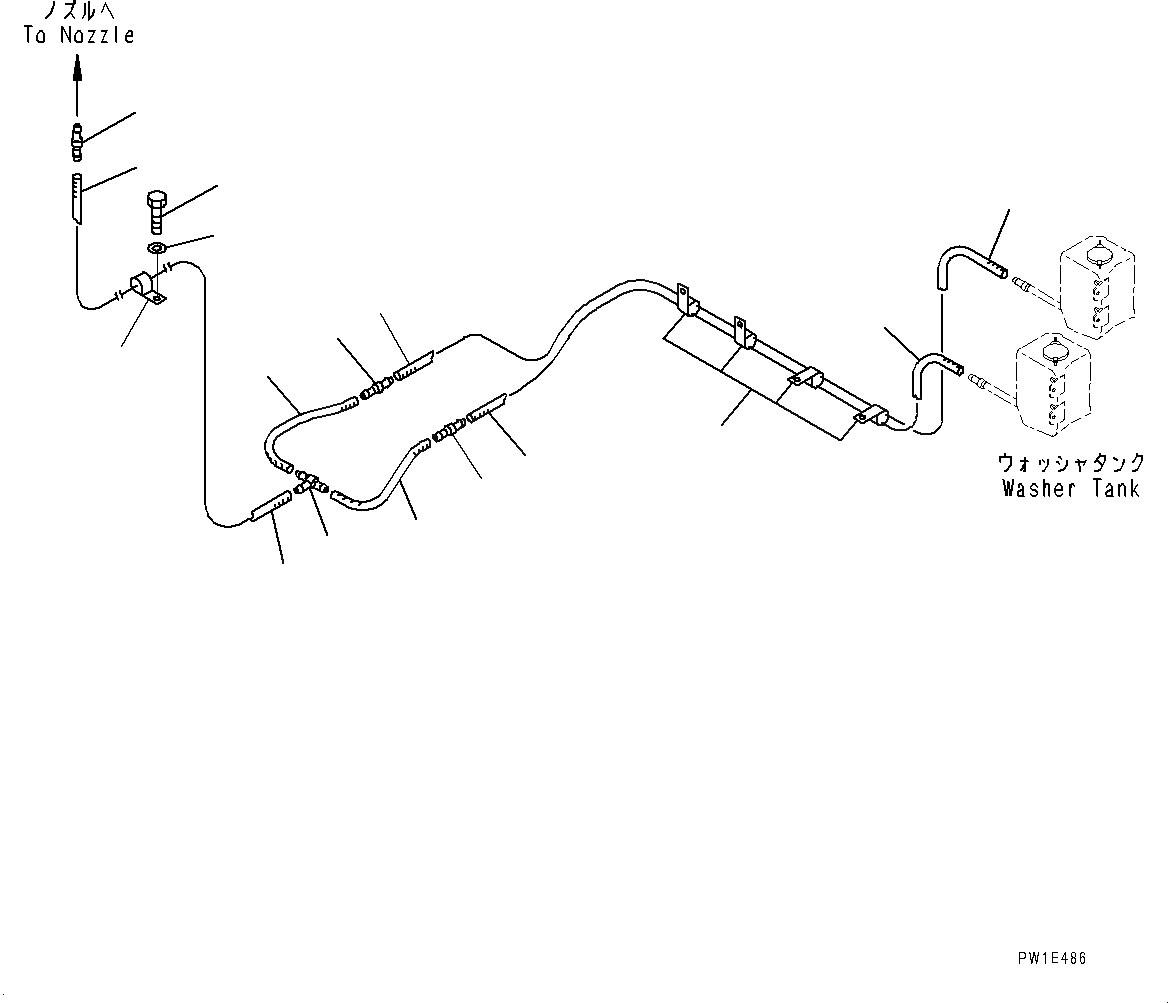 ノズルへ
To Nozzle

ウォッシャタンク
Washer Tank

PW1E486