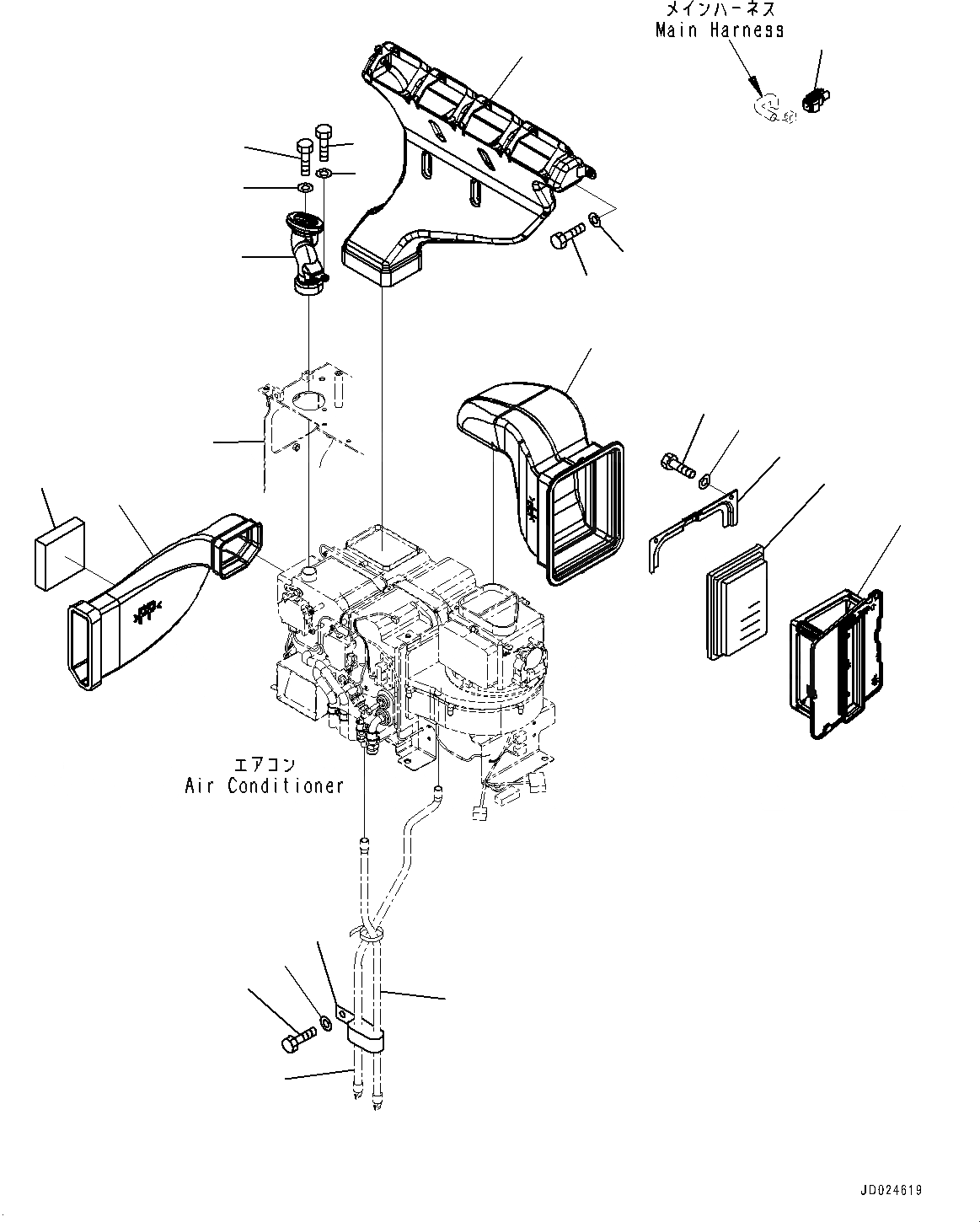 メインハーネス
Main Harness

エアコン
Air Conditioner

JD024619