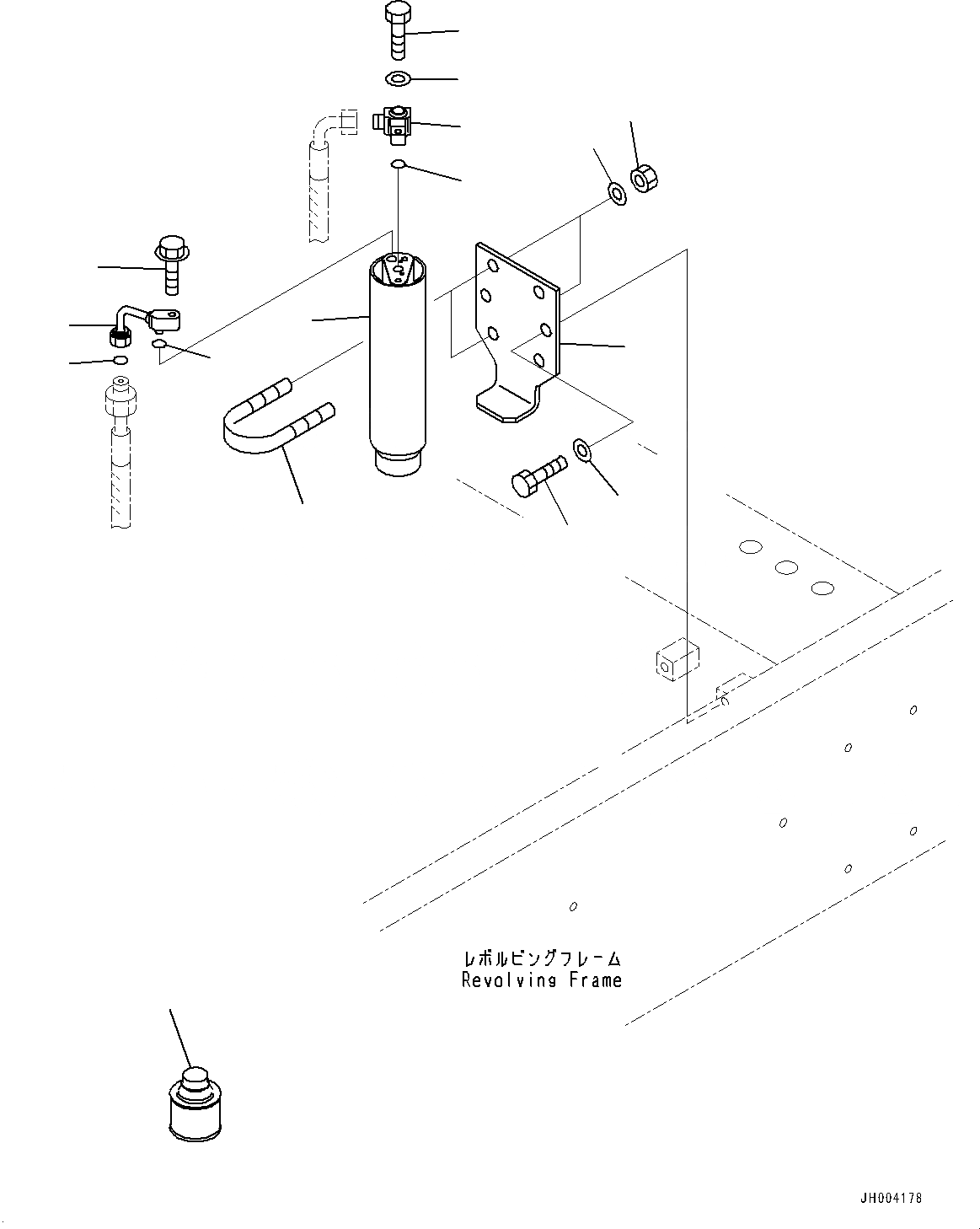 レボルビングフレーム
Revolving Frame

JH004178