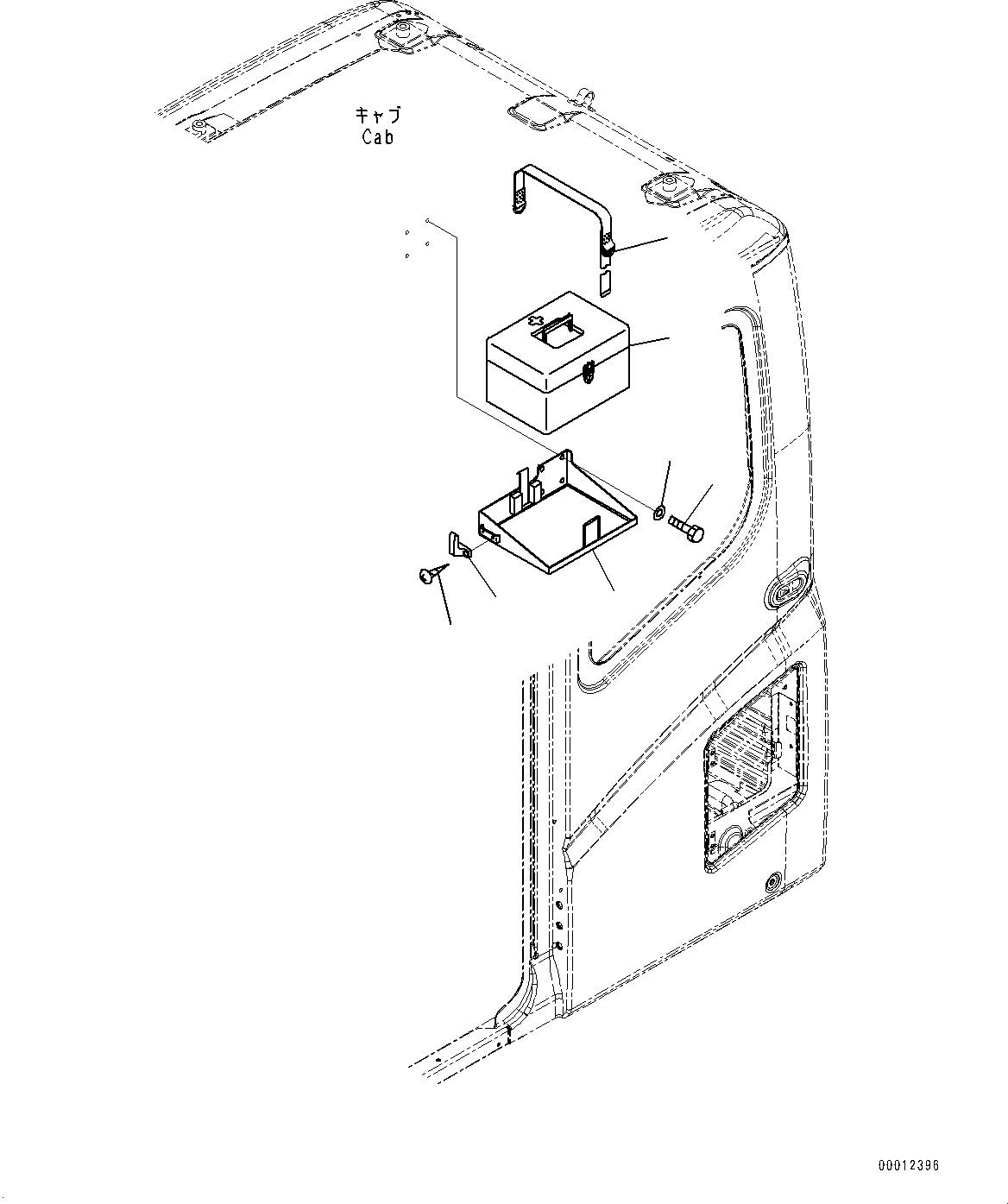 キャブ
Cab

00012396