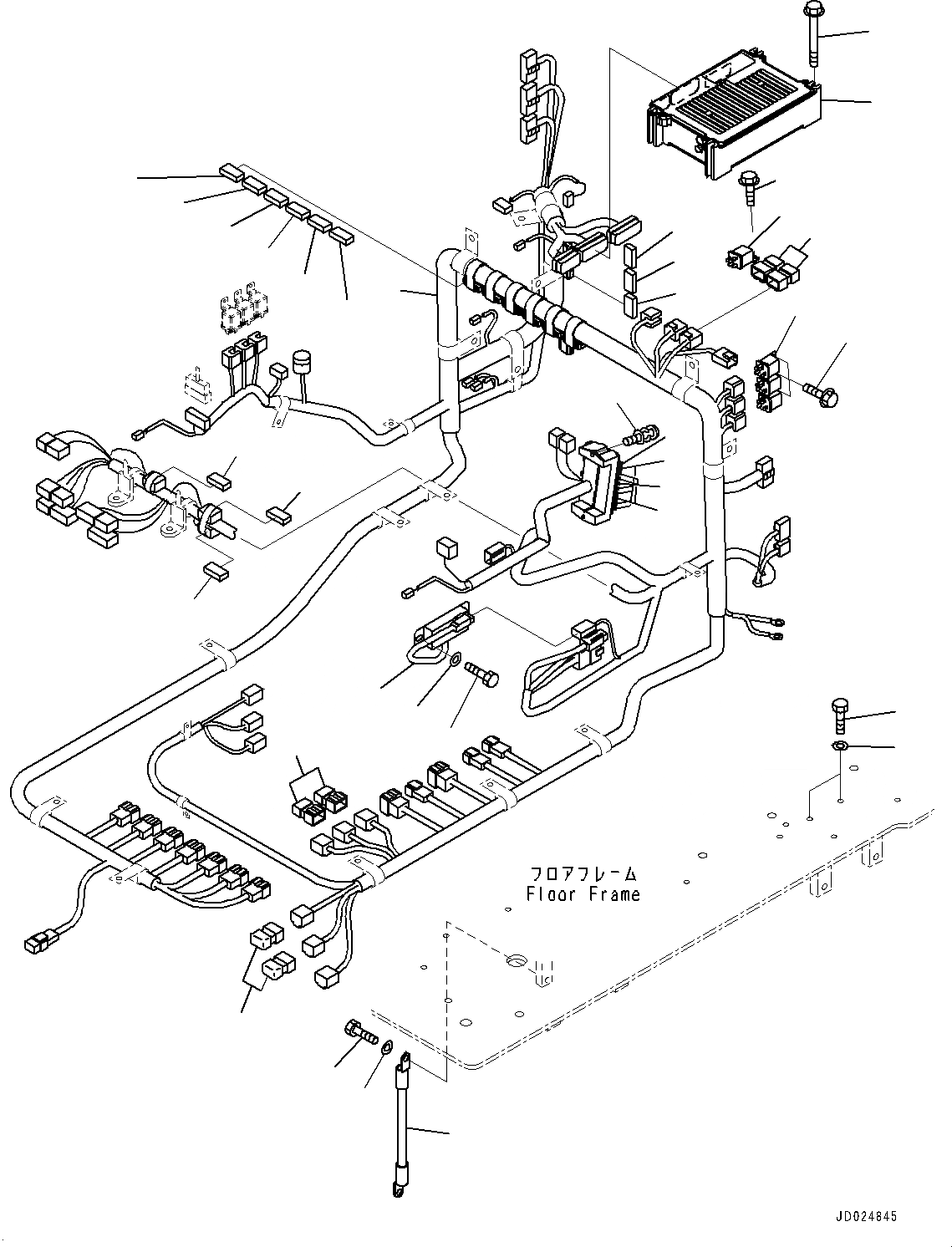 フロアフレーム
Floor Frame

JD024845