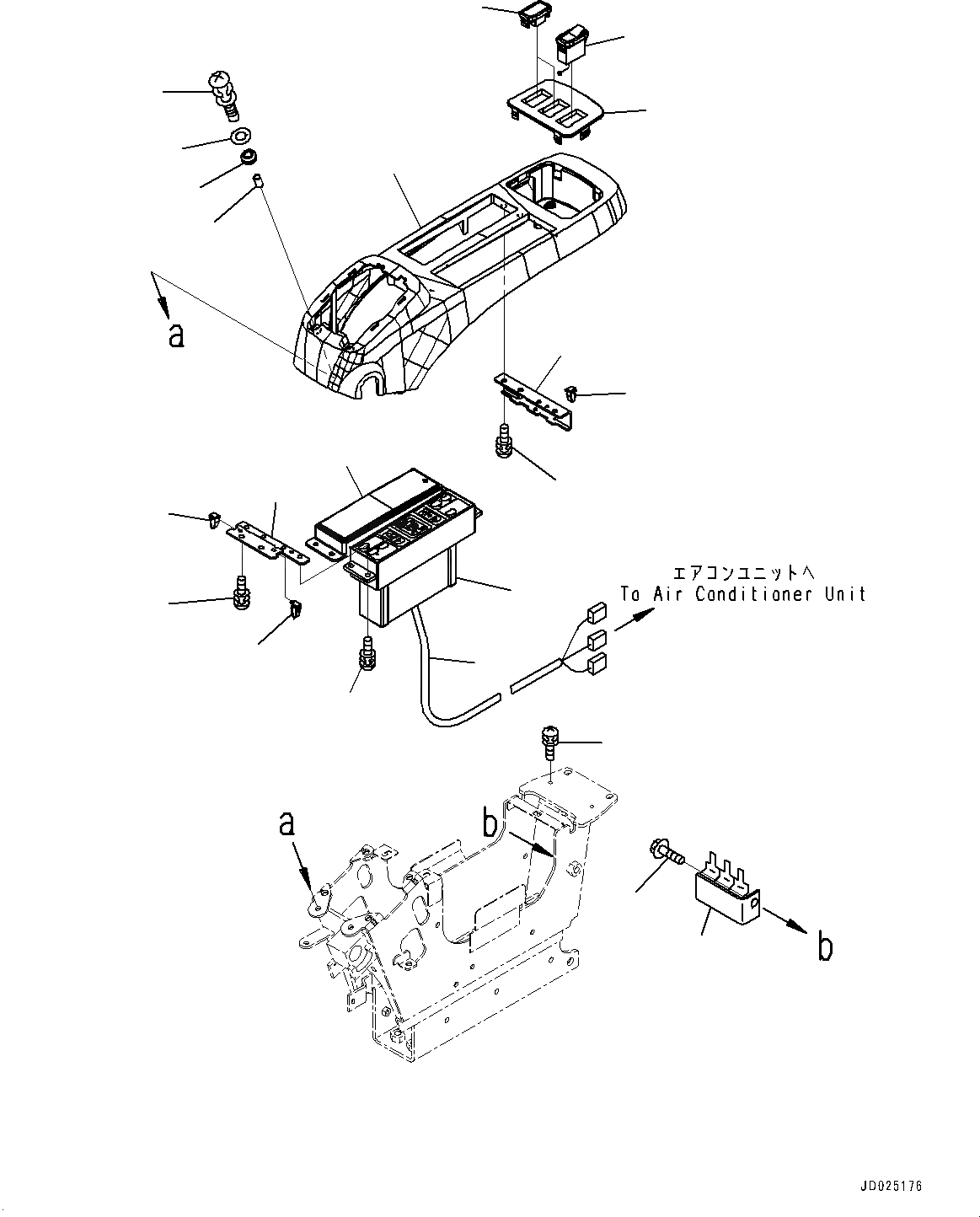 a

エアコンユニットへ
To Air Conditioner Unit

a

b

b

JD025176