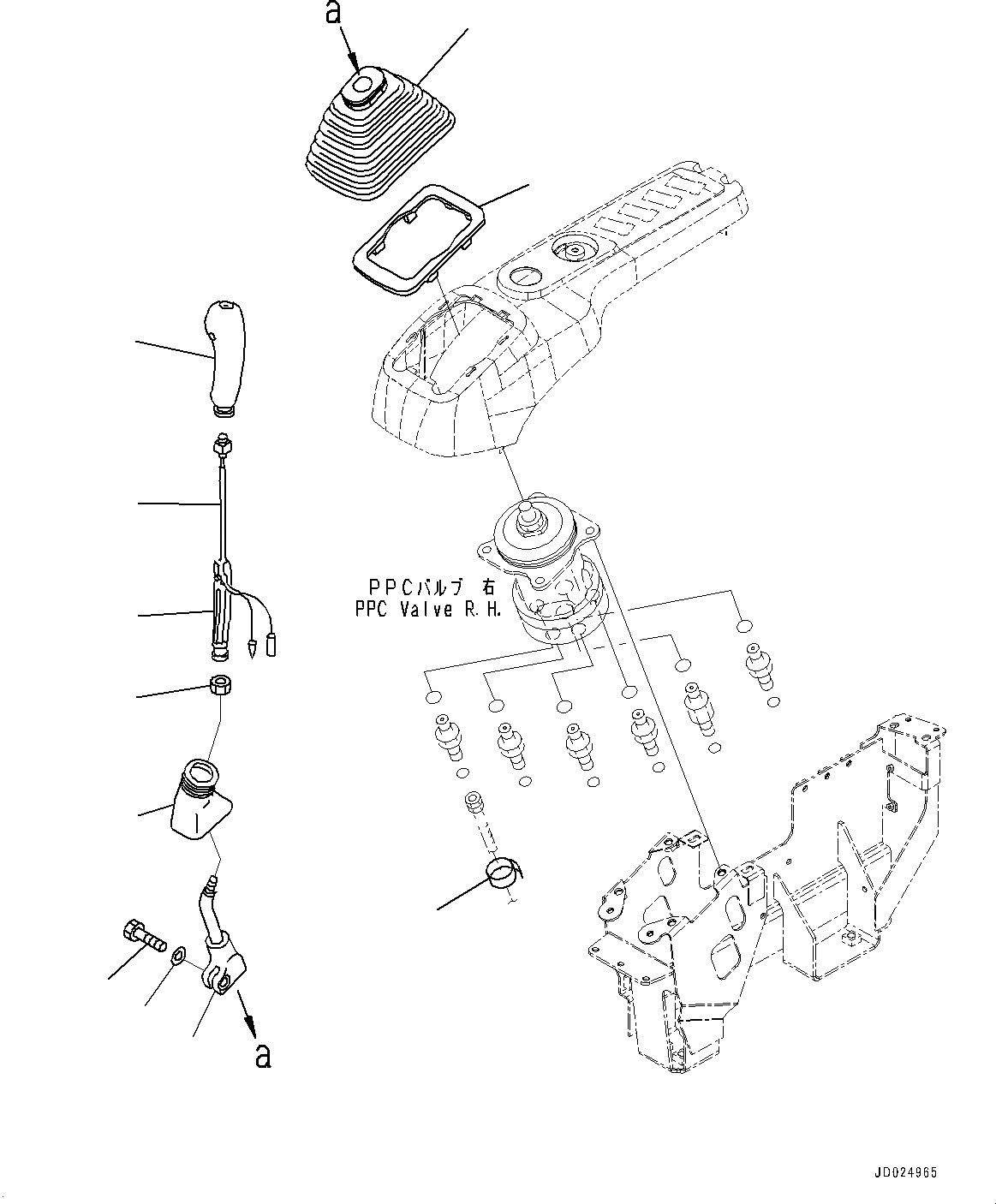 a

PPCバルブ 右
PPC Valve R.H.

a

JD024965