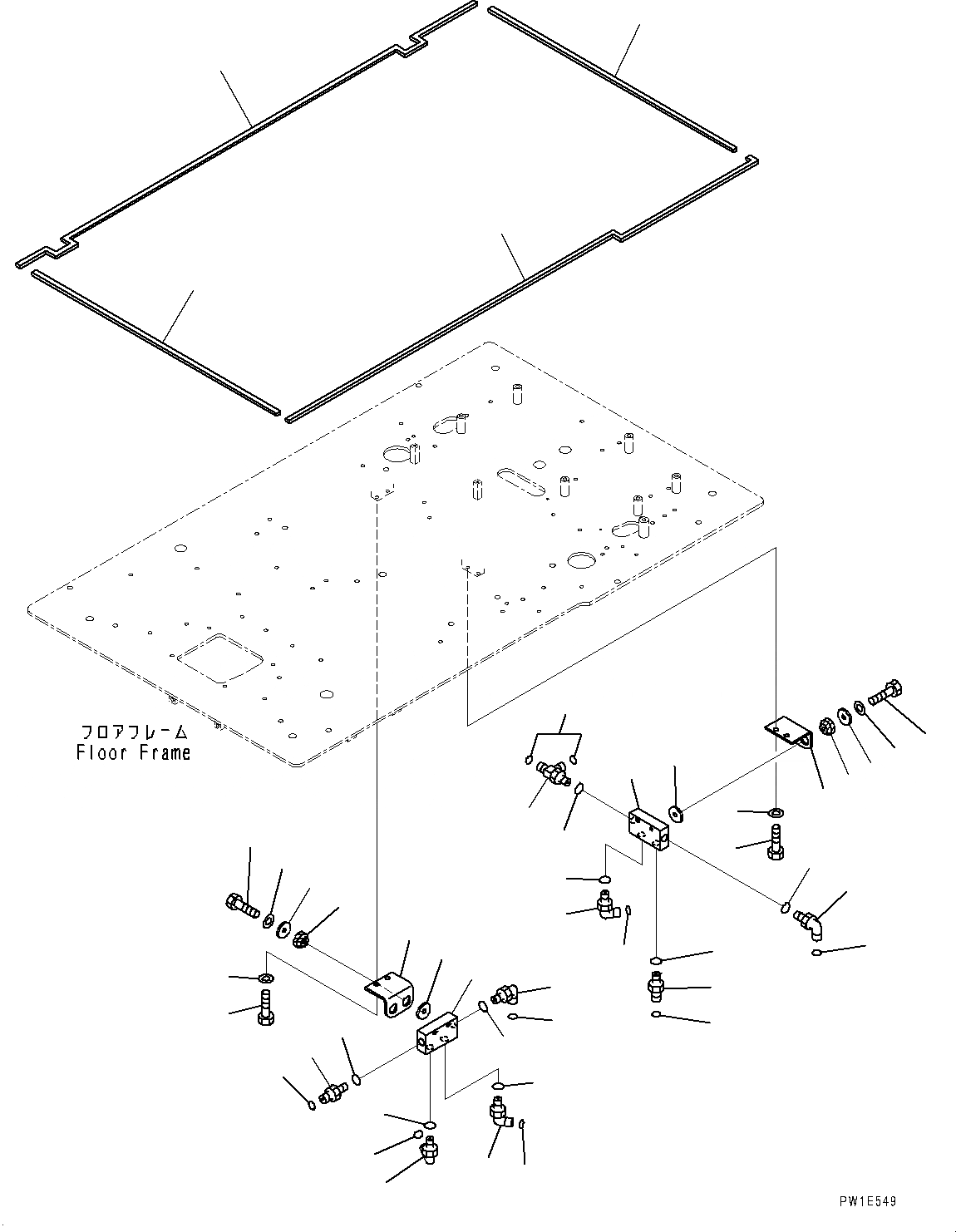 フロアフレーム
Floor Frame

PW1E549