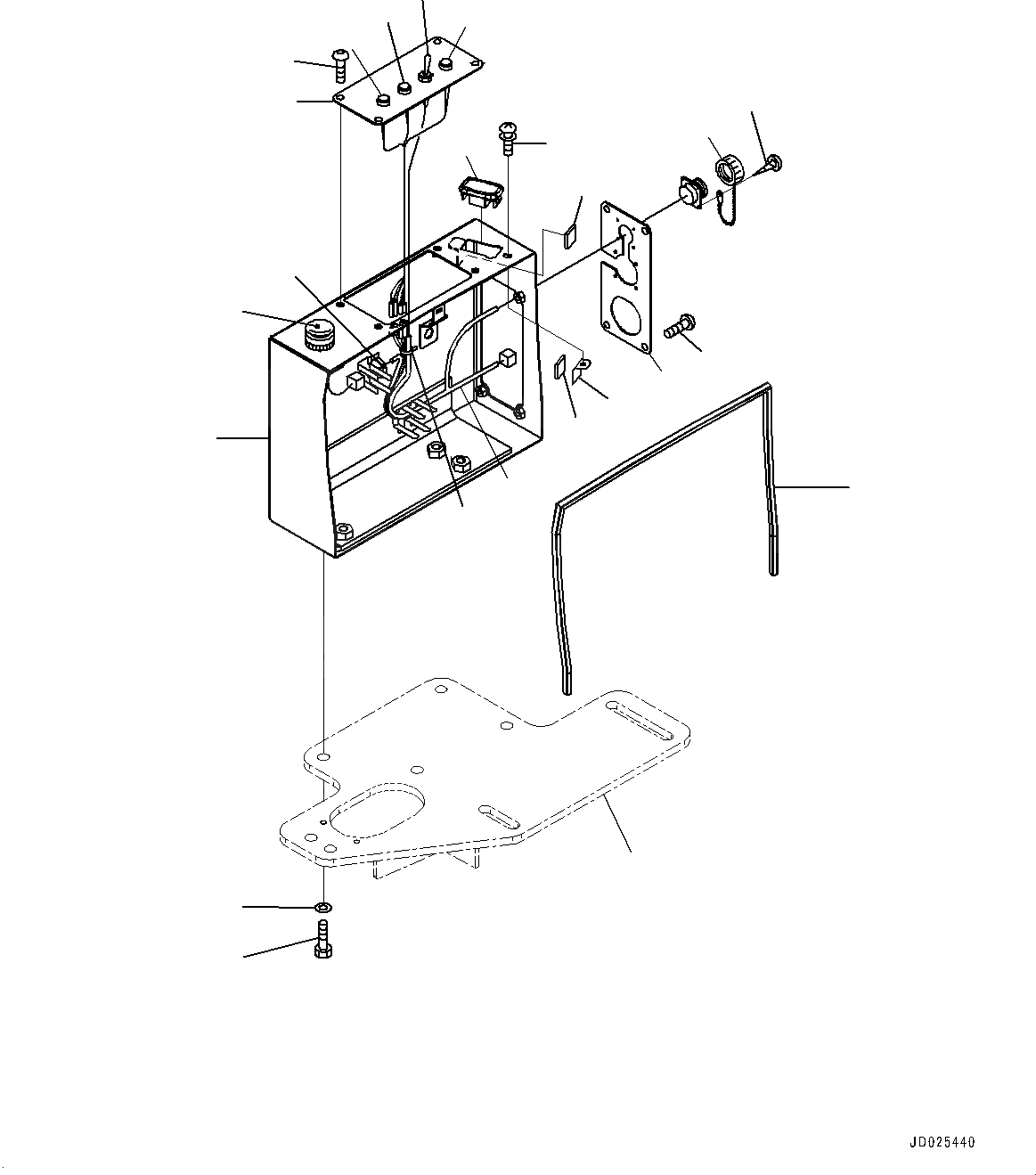 JD025440