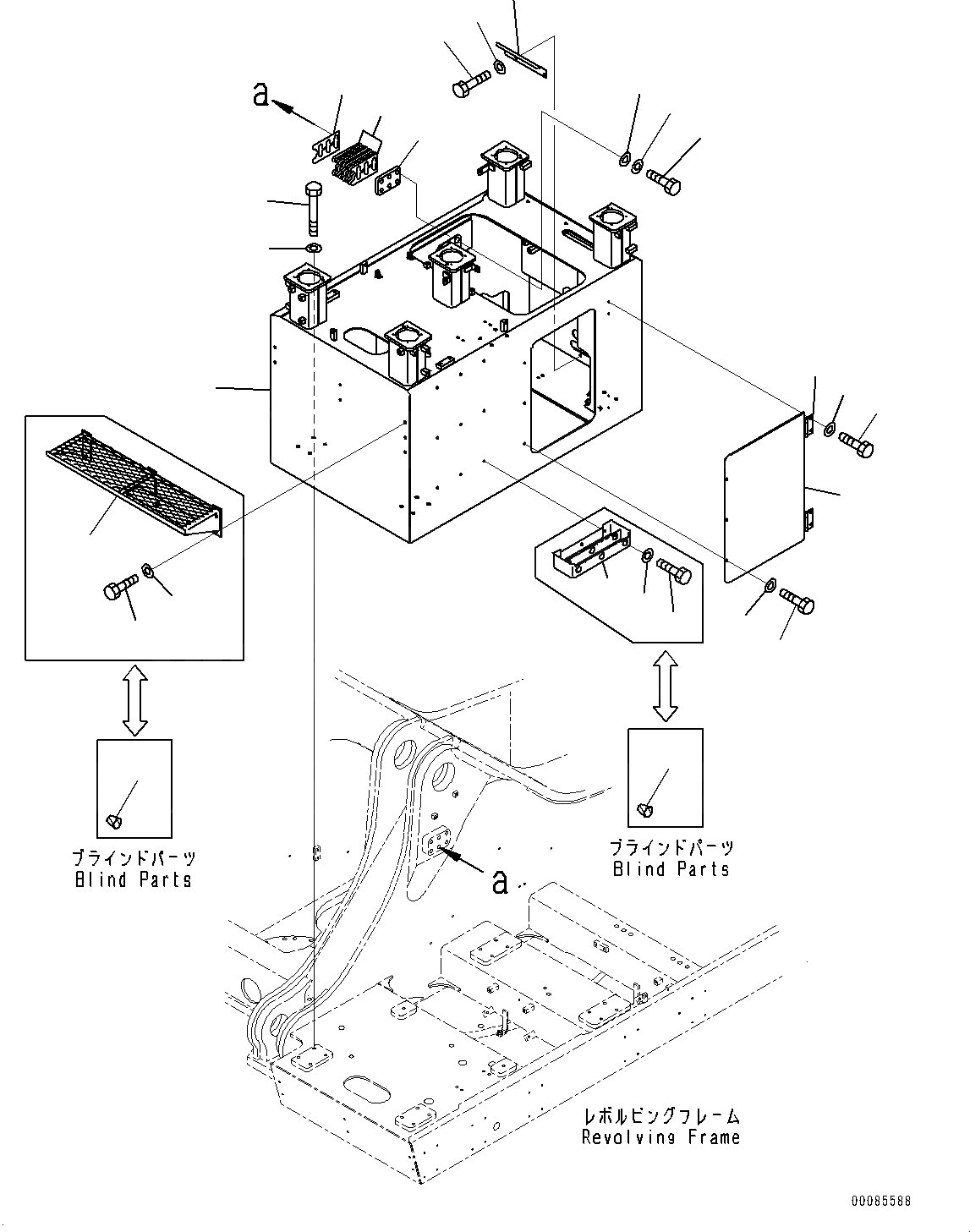 a

ブラインドパーツ
Blind Parts

ブラインドパーツ
Blind Parts

a

レボルビングフレーム
Revolving Frame

00085588