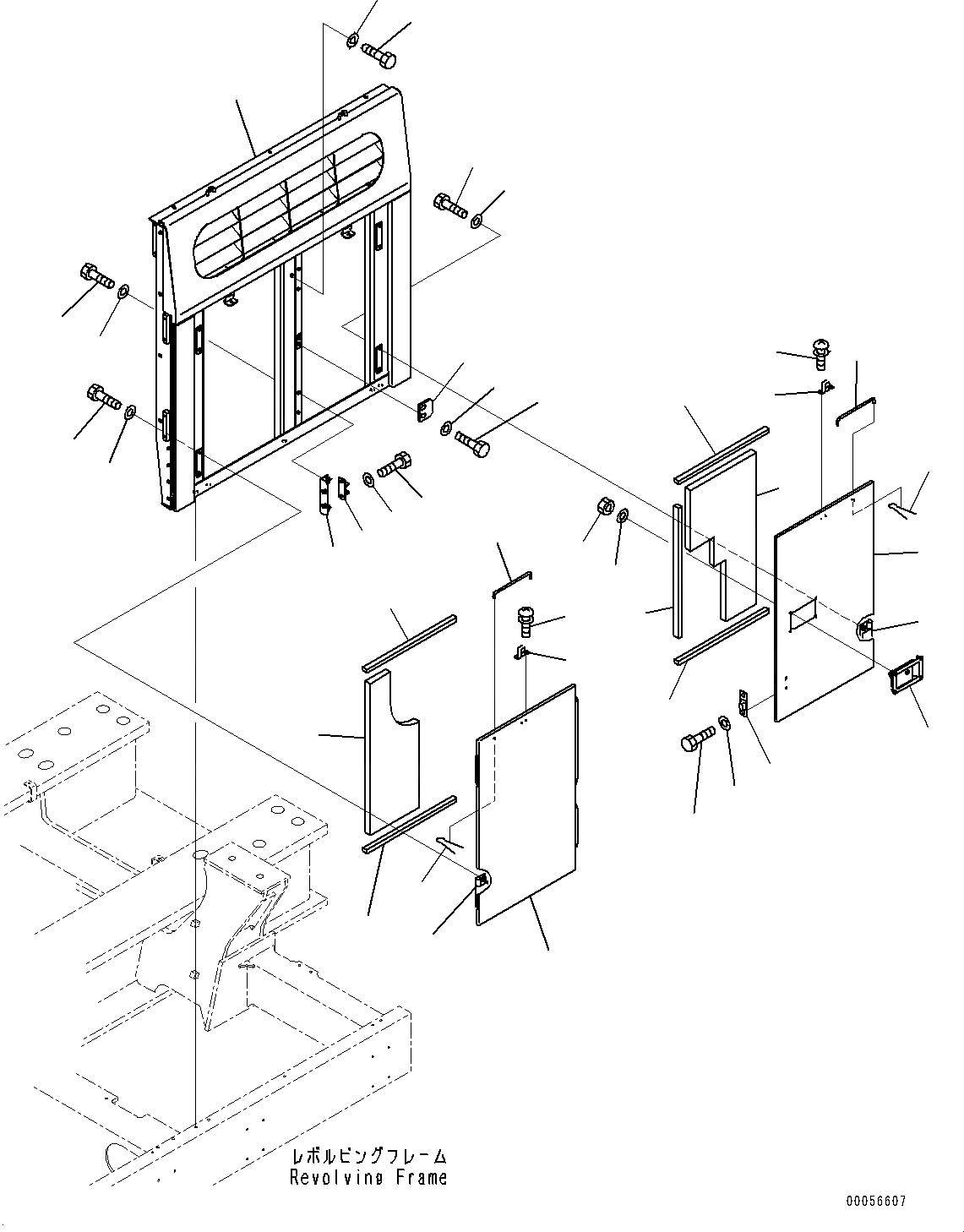 レボルビングフレーム
Revolving Frame

00056607