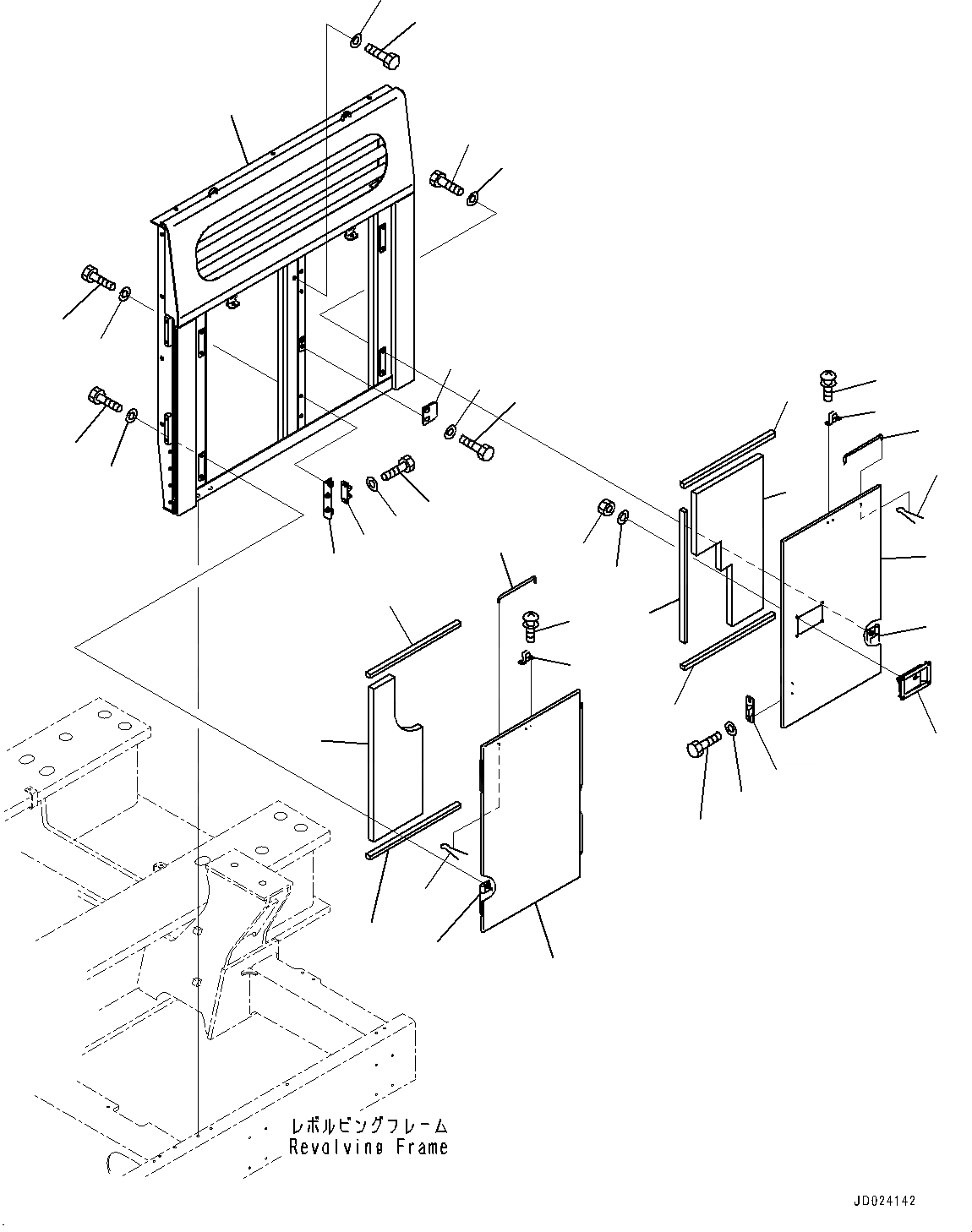 レボルビングフレーム
Revolving Frame

JD024142