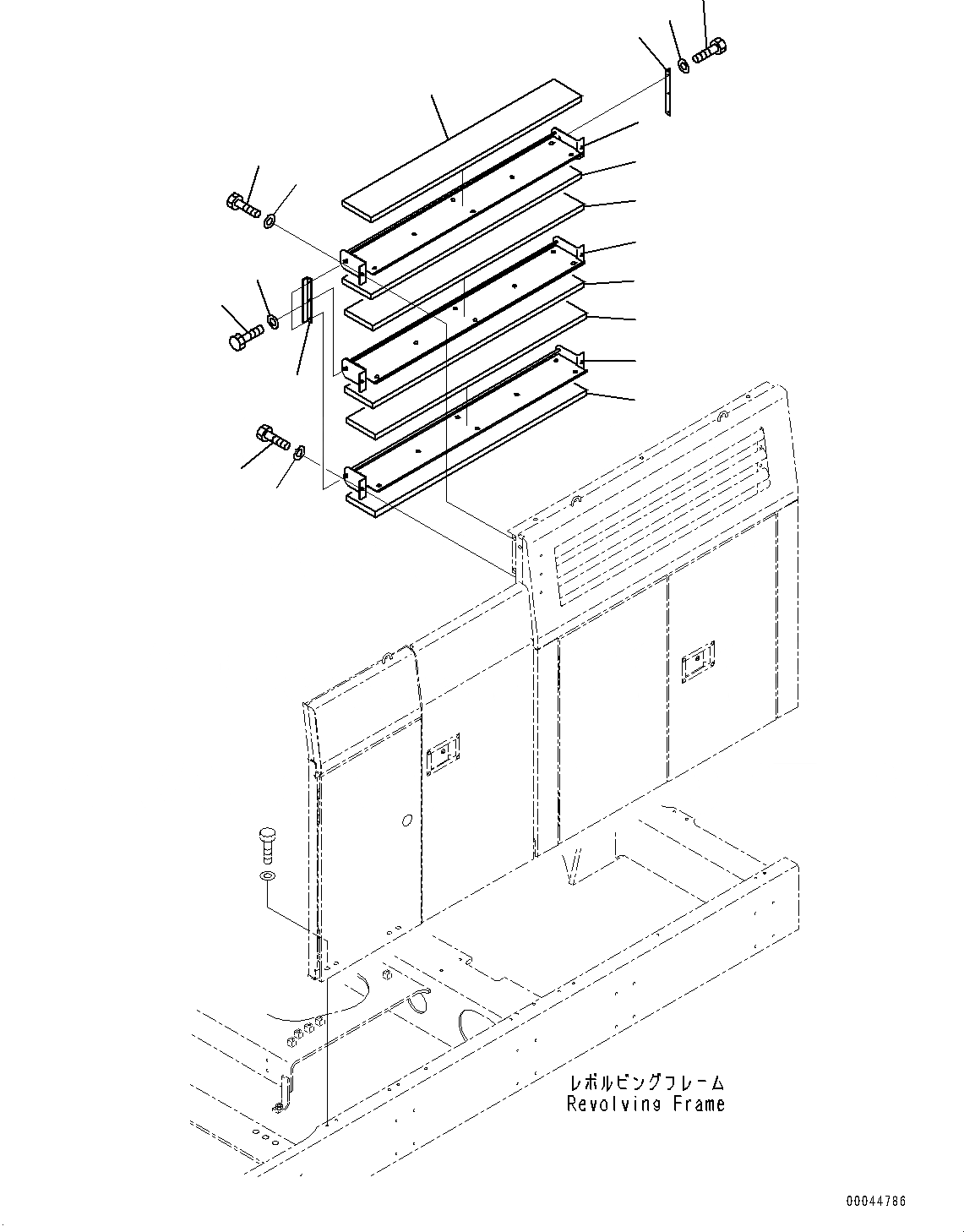 レボルビングフレーム
Revolving Frame

00044786