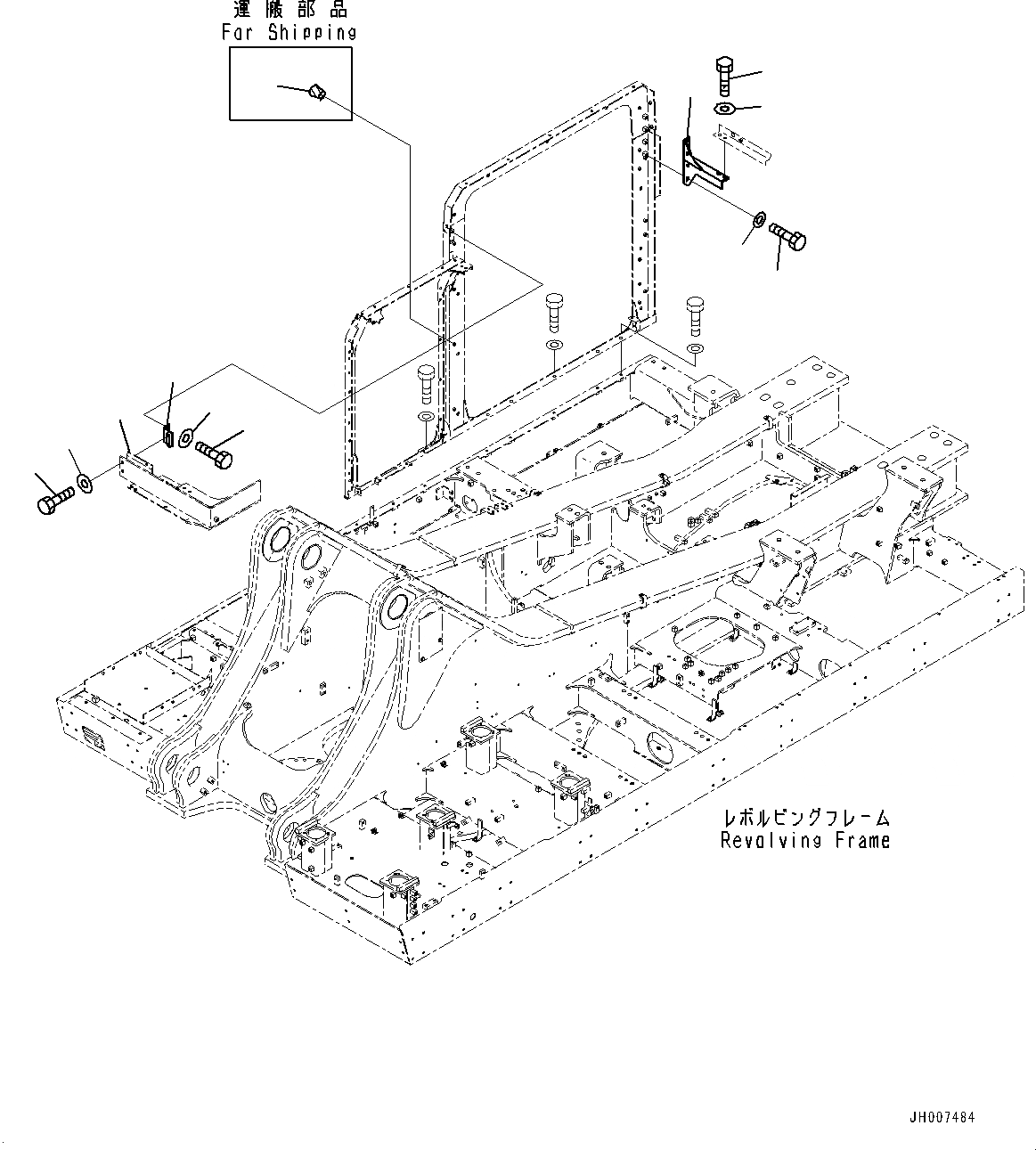 運搬部品
For Shipping

レボルビングフレーム
Revolving Frame

JH007484