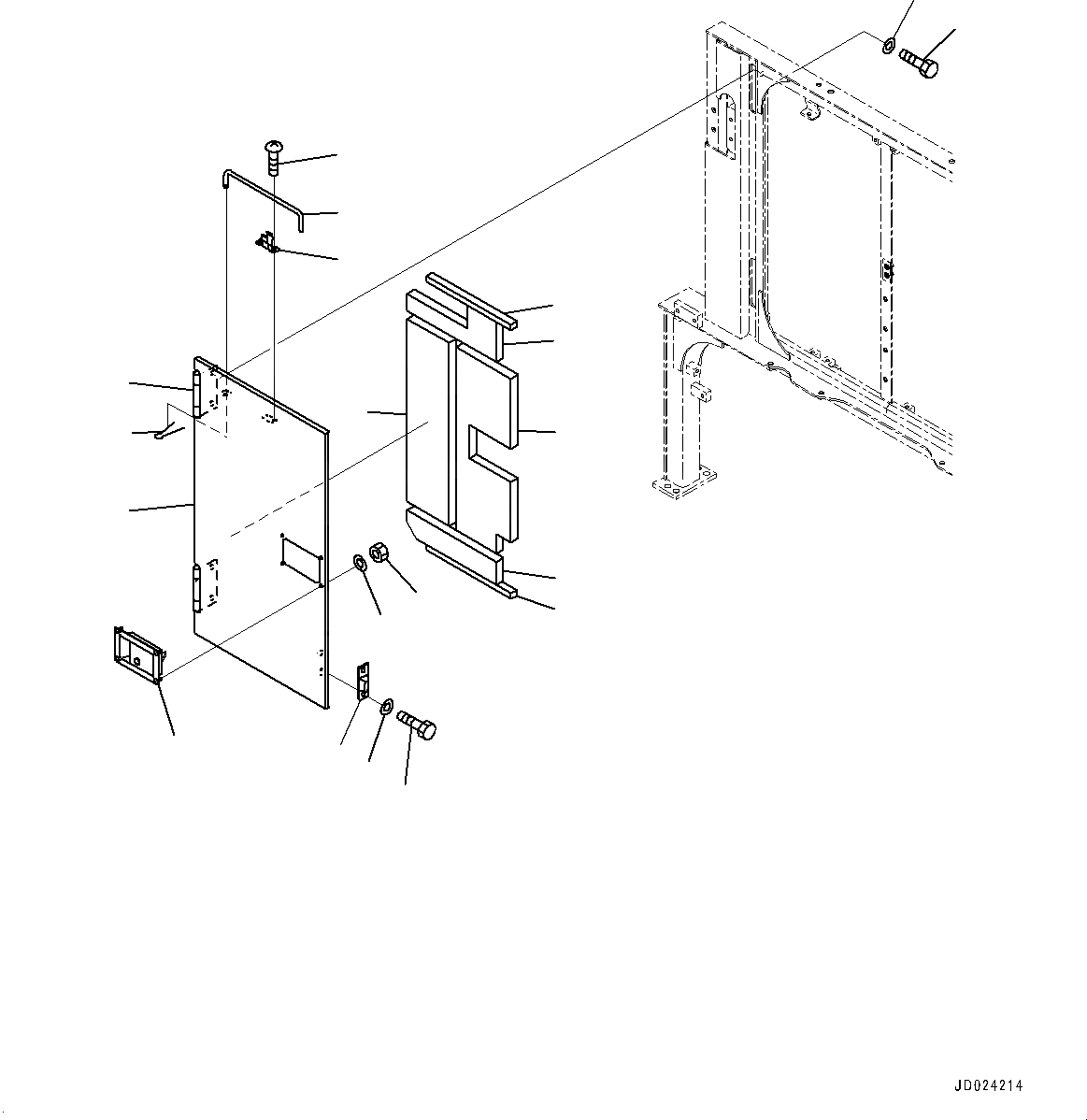 JD024214