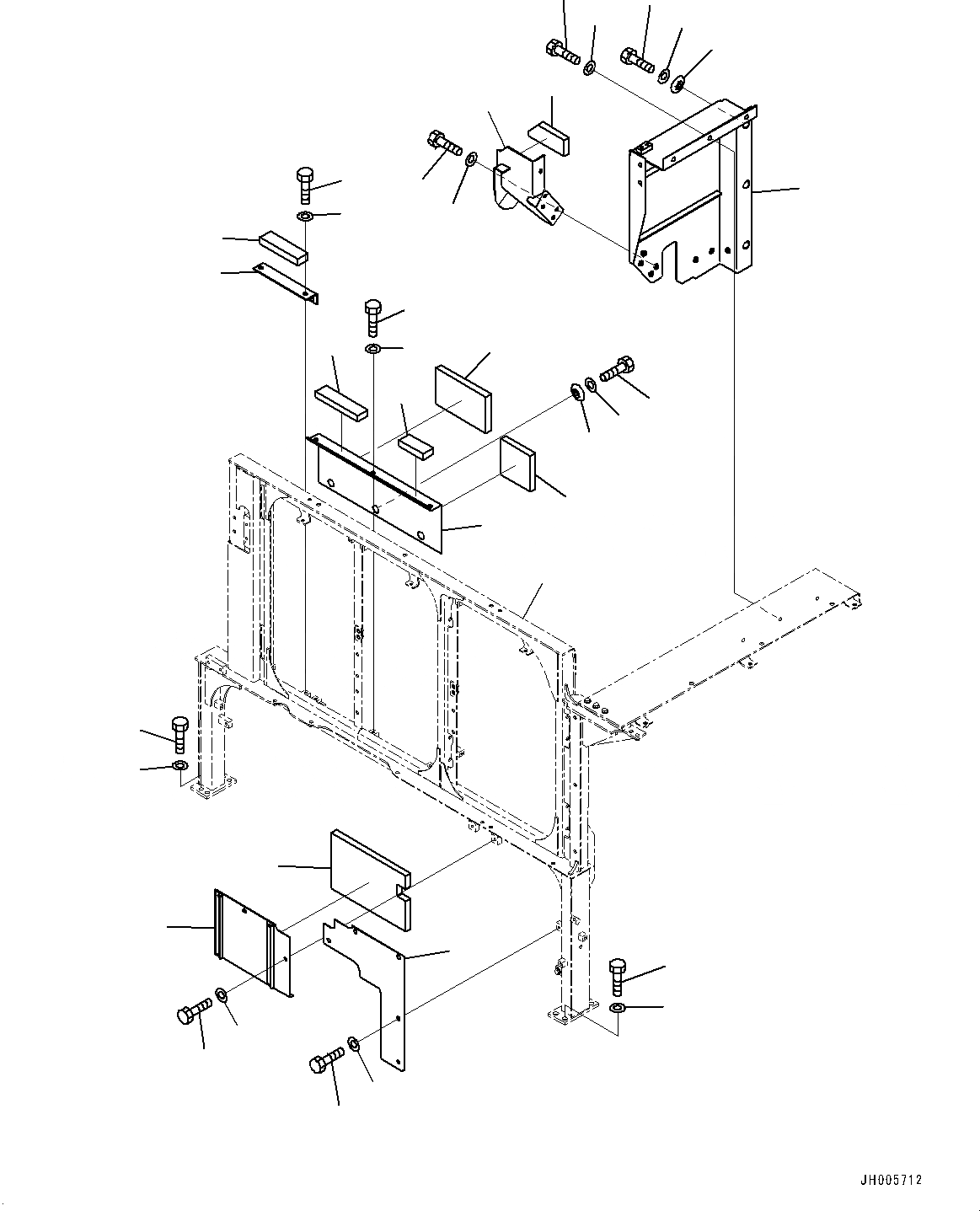 JH005712