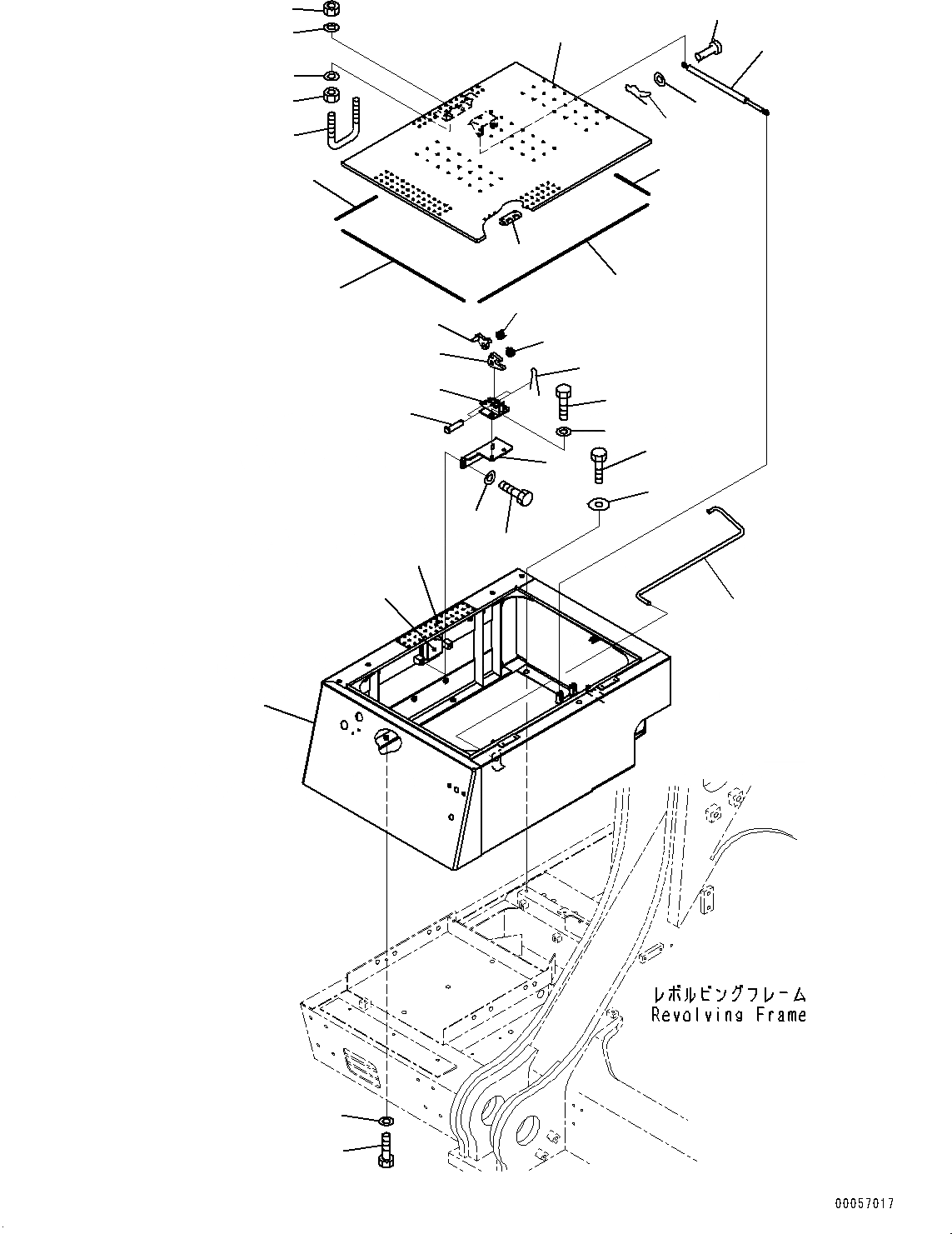 レボルビングフレーム
Revolving Frame

00057017