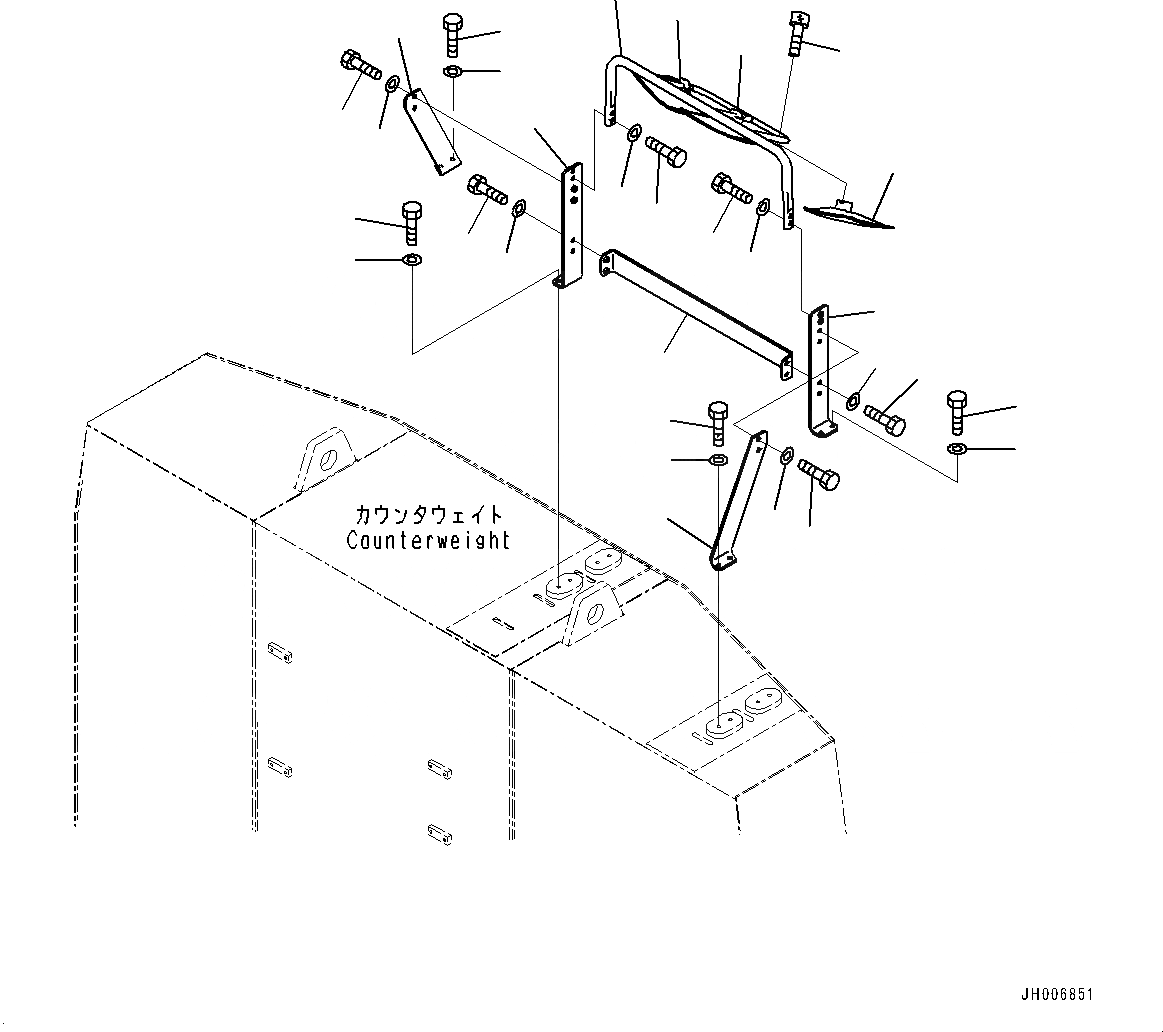 カウンタウェイト
Counterweight

JH006851