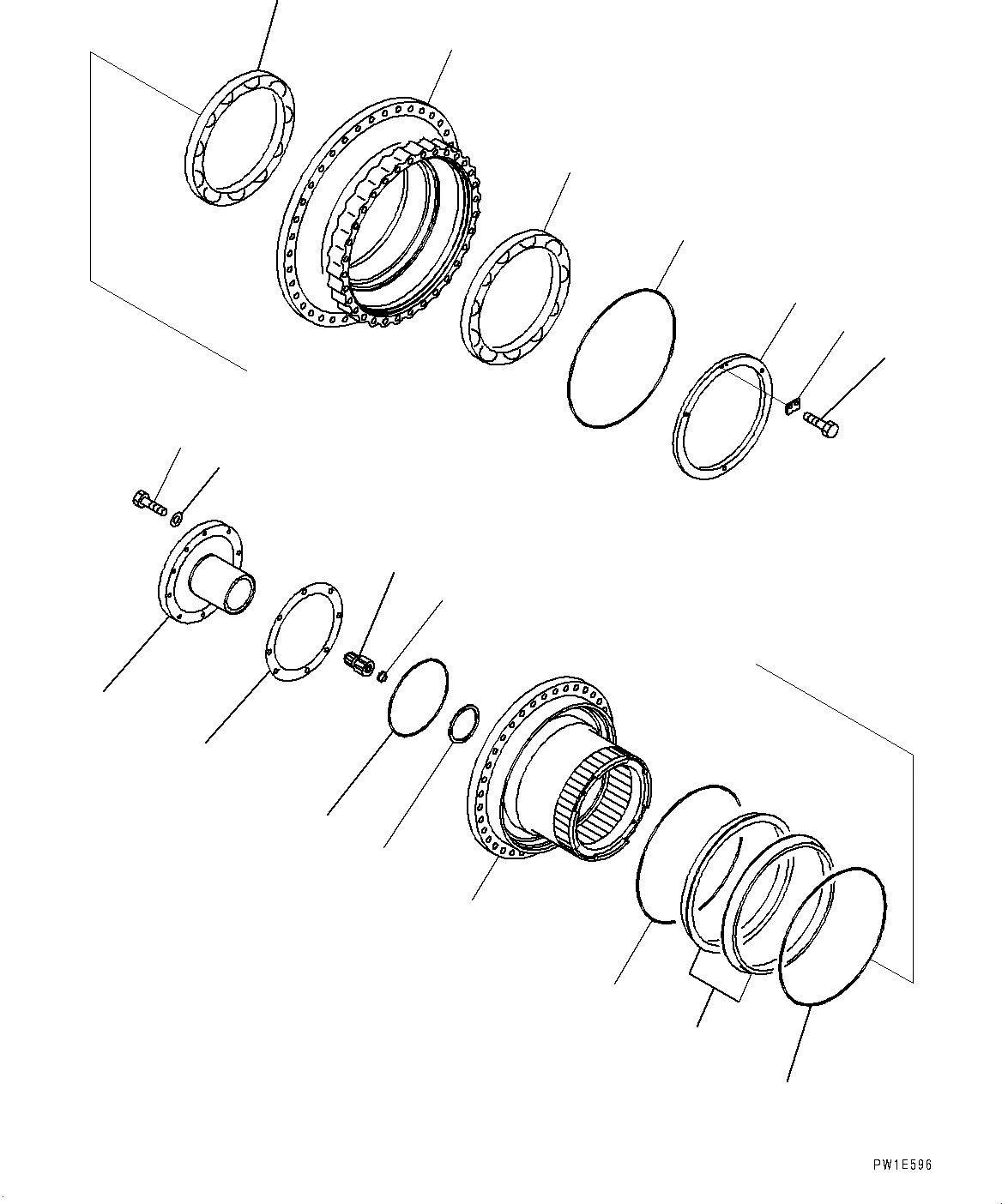 PW1E596