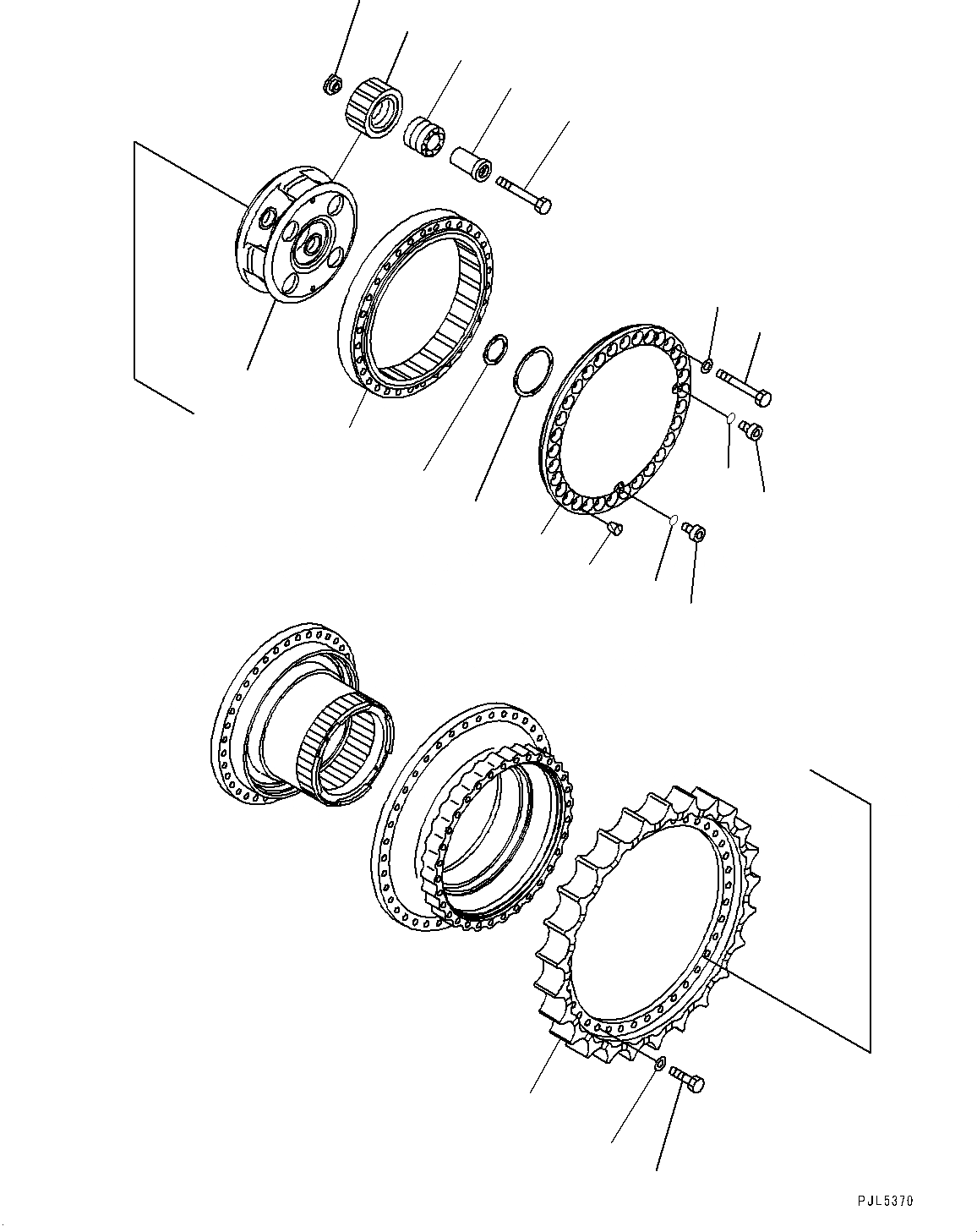 PJL5370