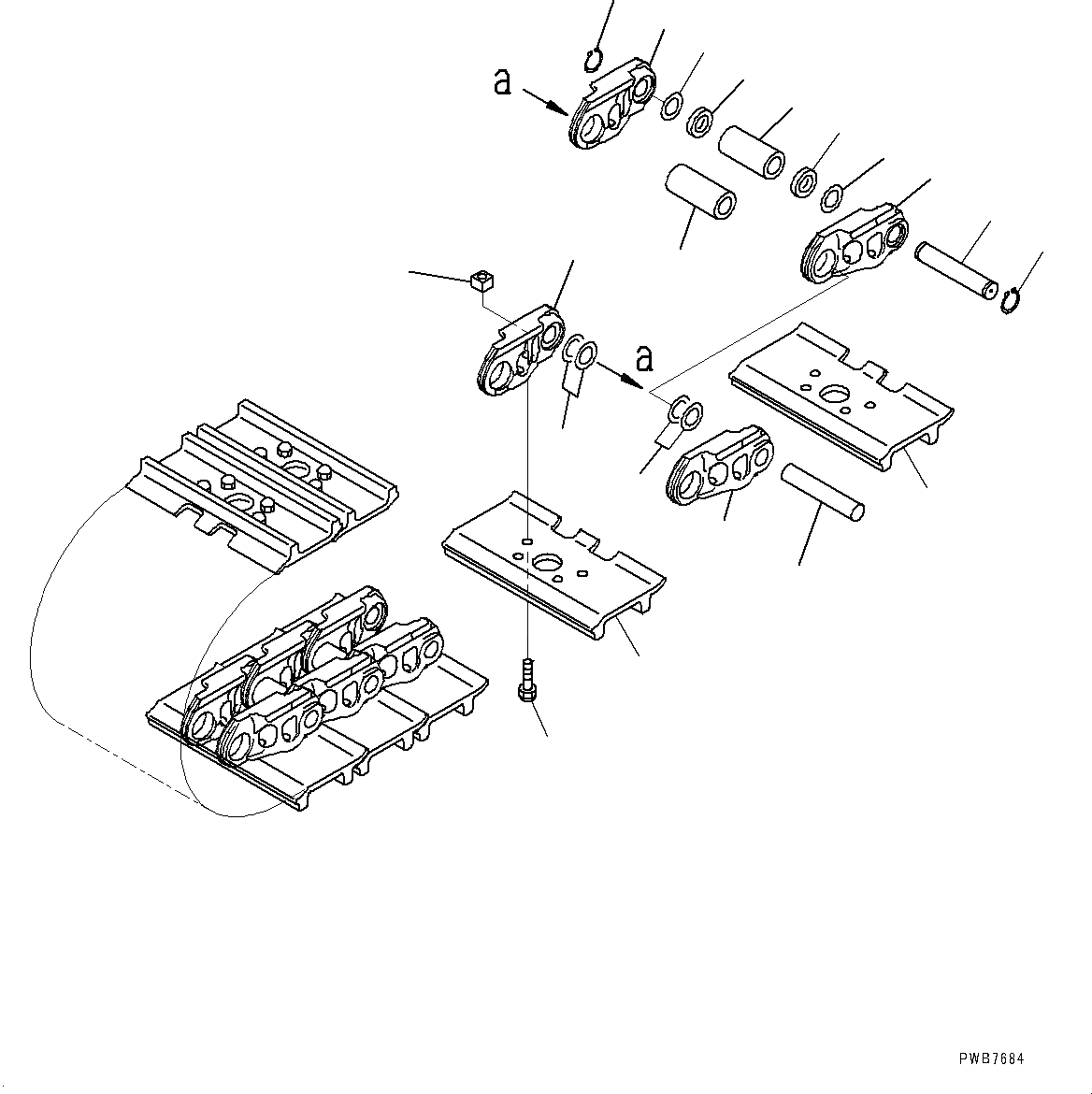 a

a

PWB7684