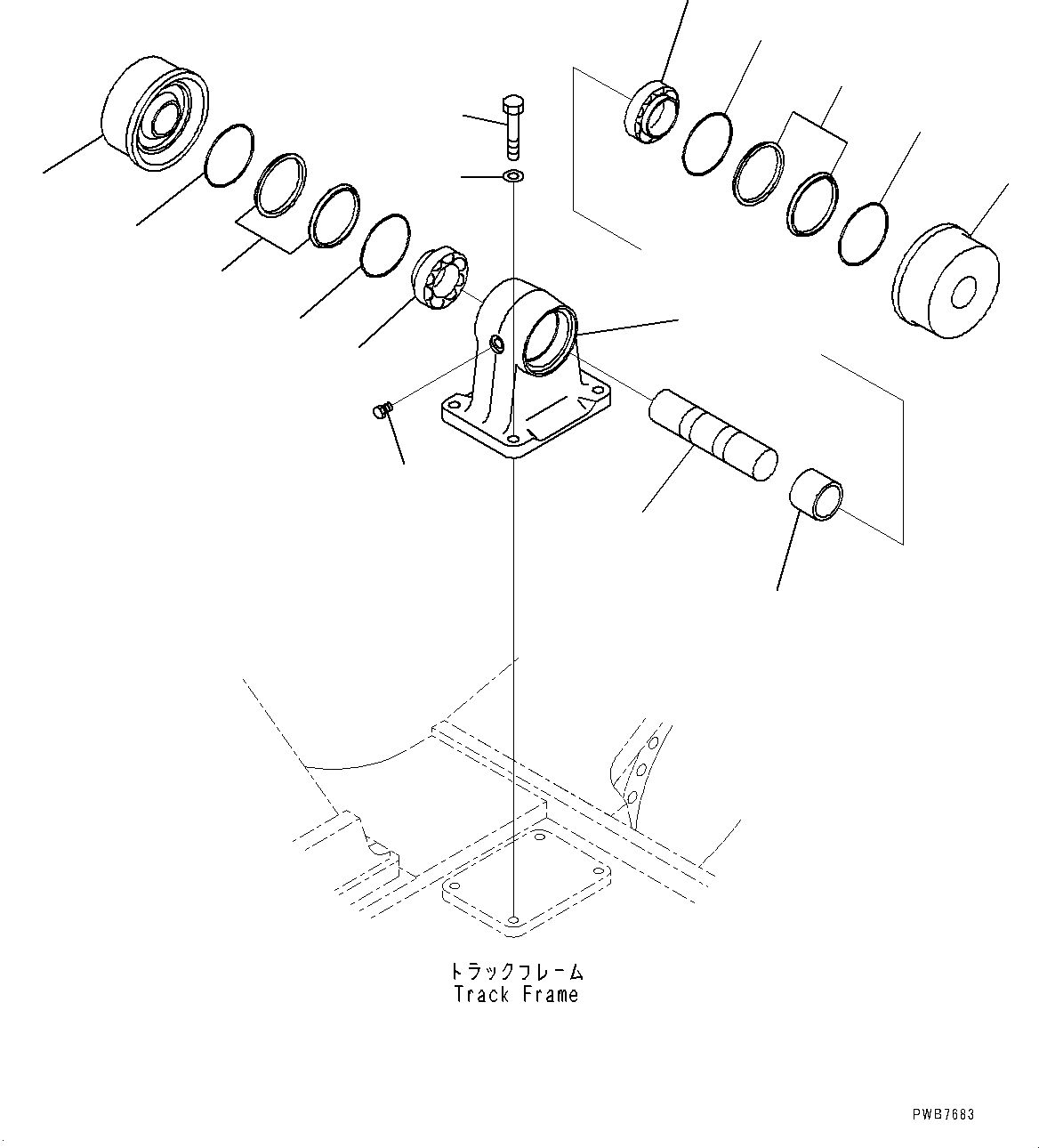 トラックフレーム
Track Frame

PWB7683