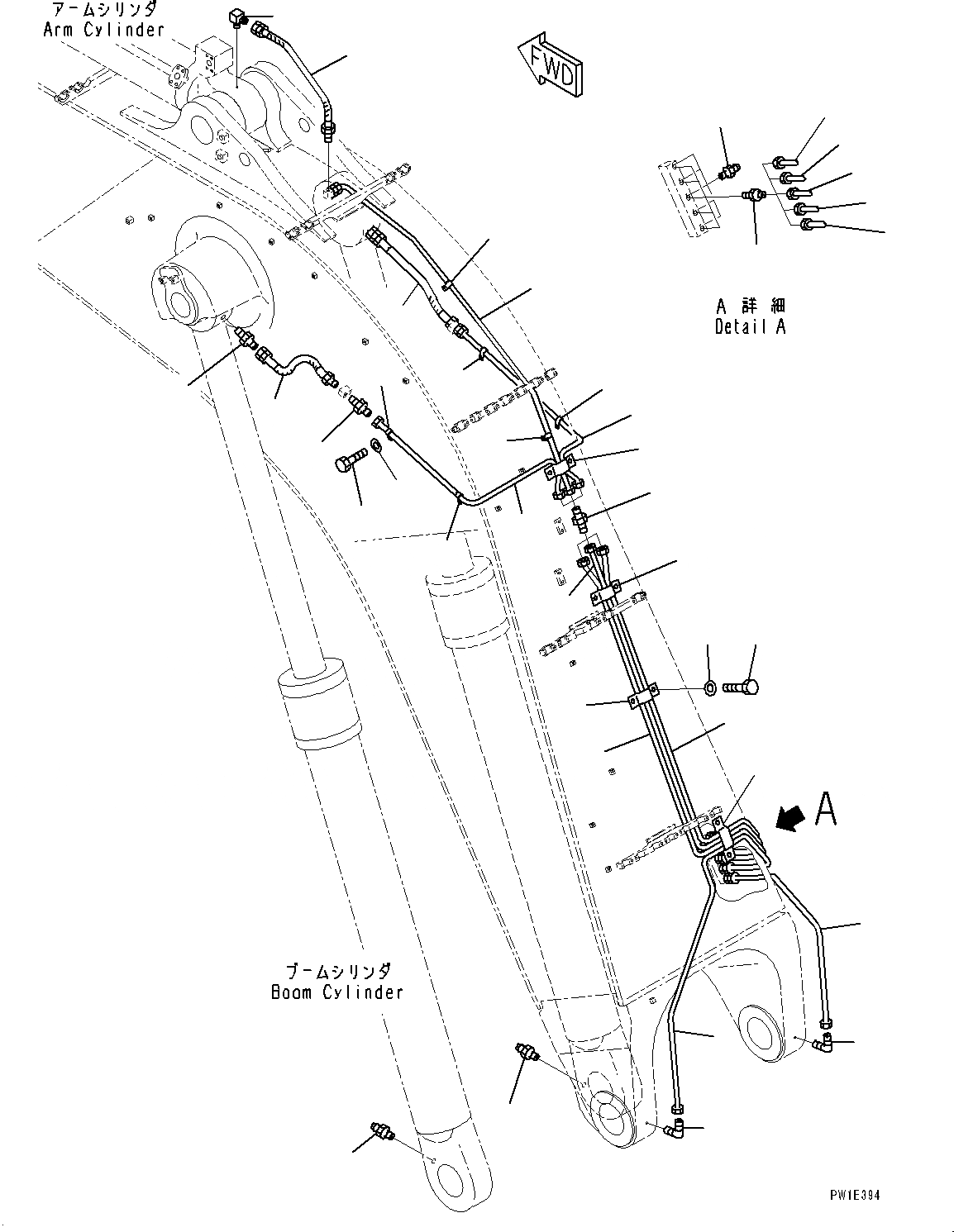 アームシリンダ
Arm Cylinder

FWD

A 詳細
Detail A

A

ブームシリンダ
Boom Cylinder

PW1E394