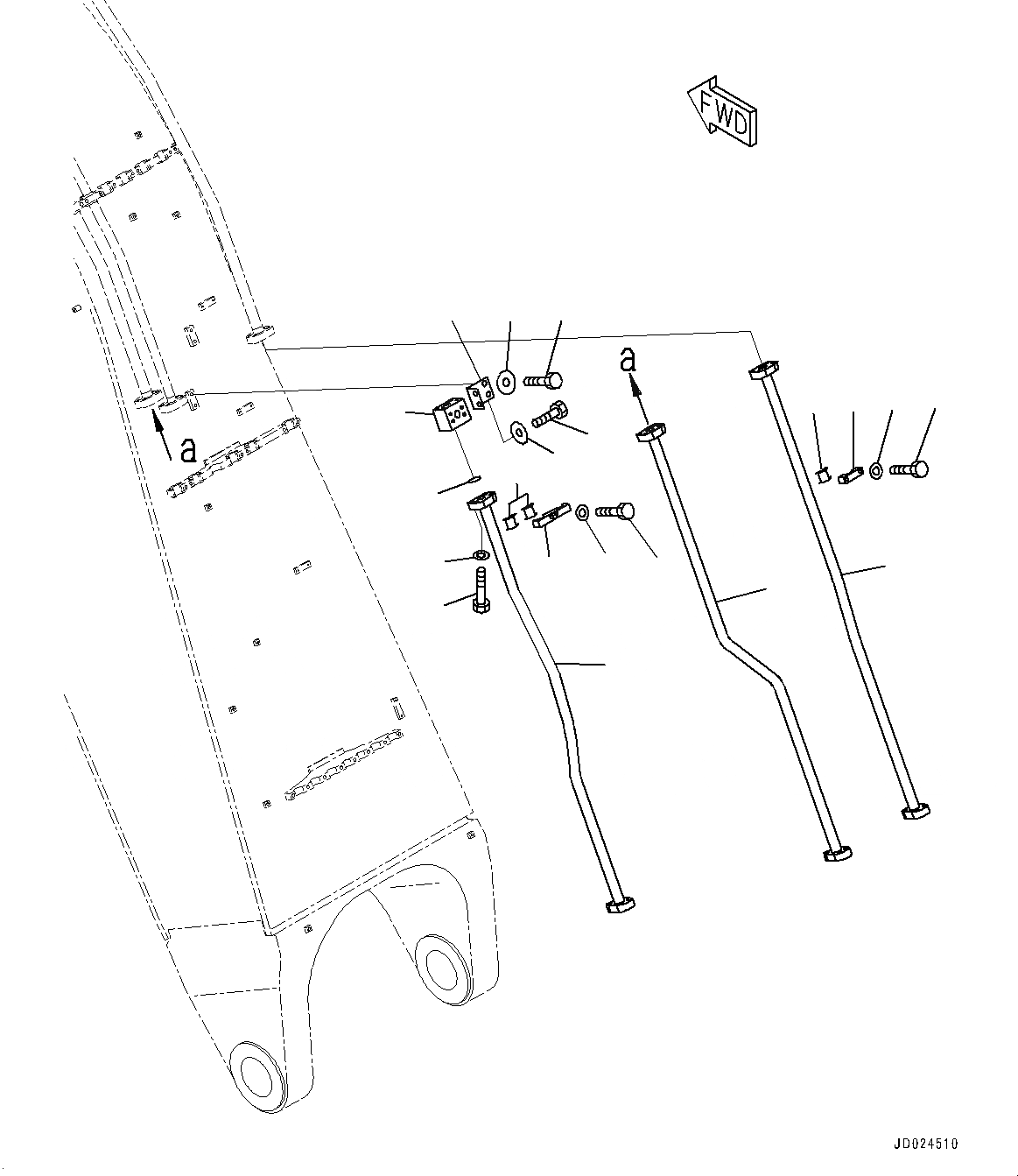 FWD

a

a

JD024510