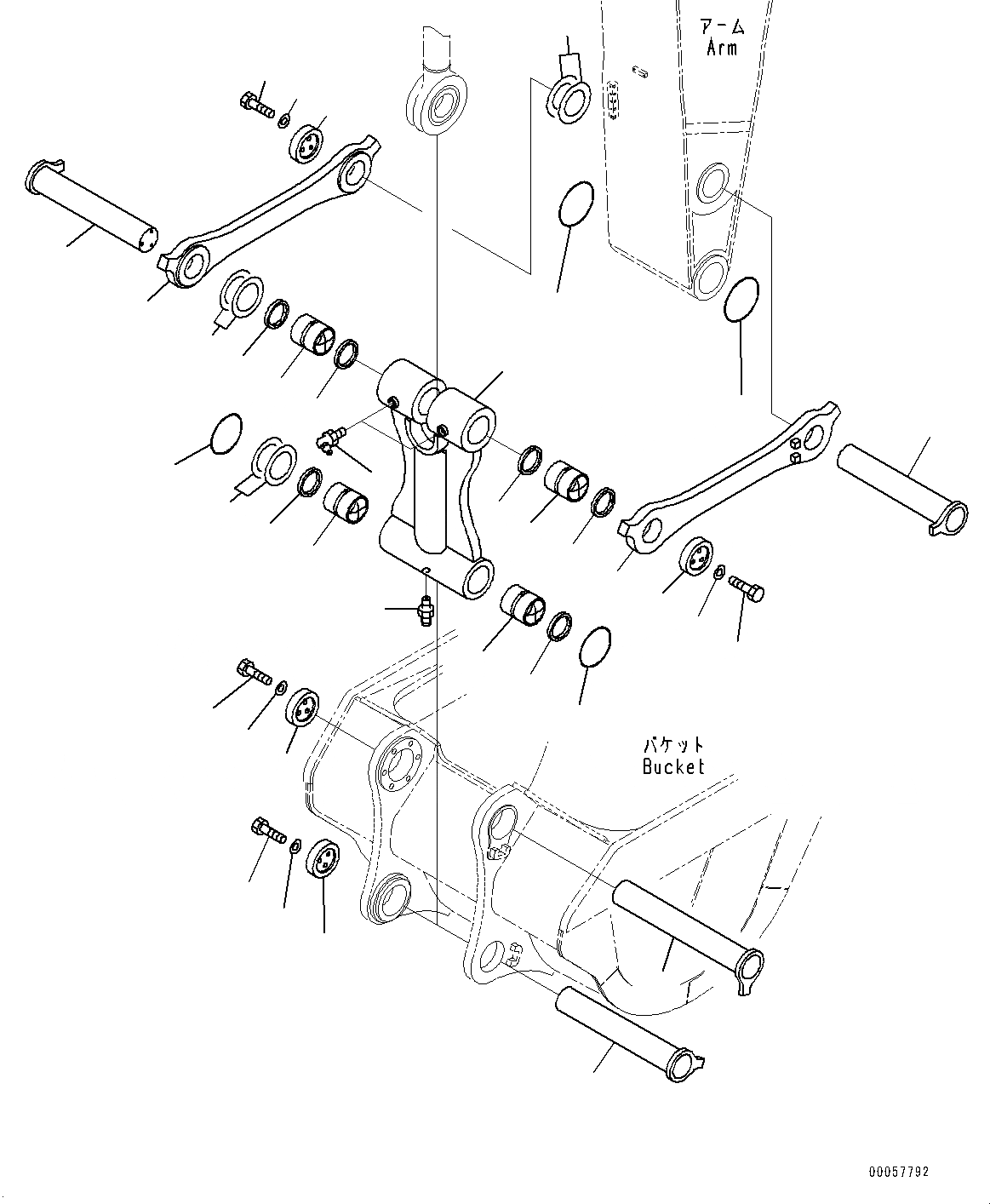 アーム
Arm

バケット
Bucket

00057792