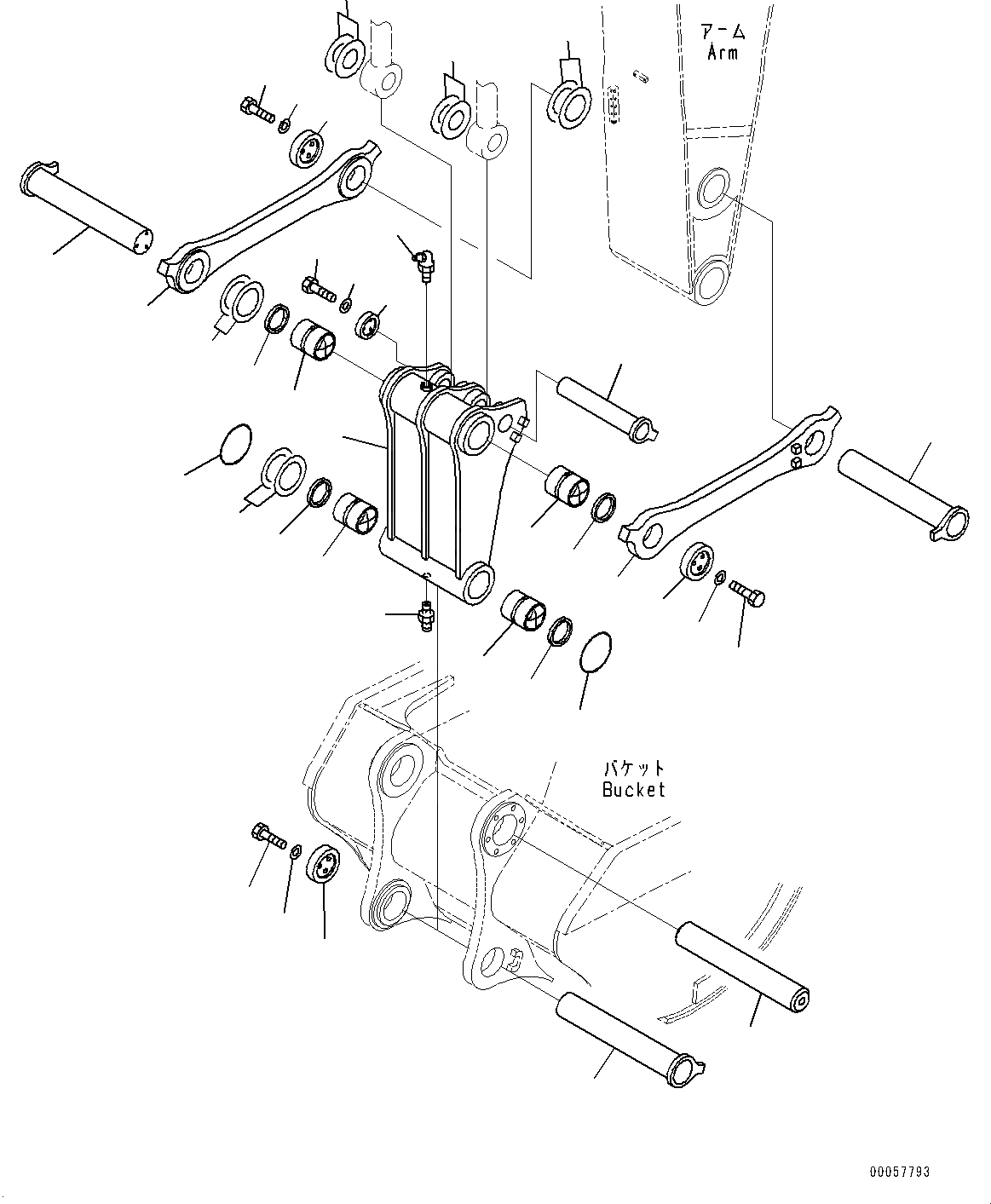 アーム
Arm

バケット
Bucket

00057793