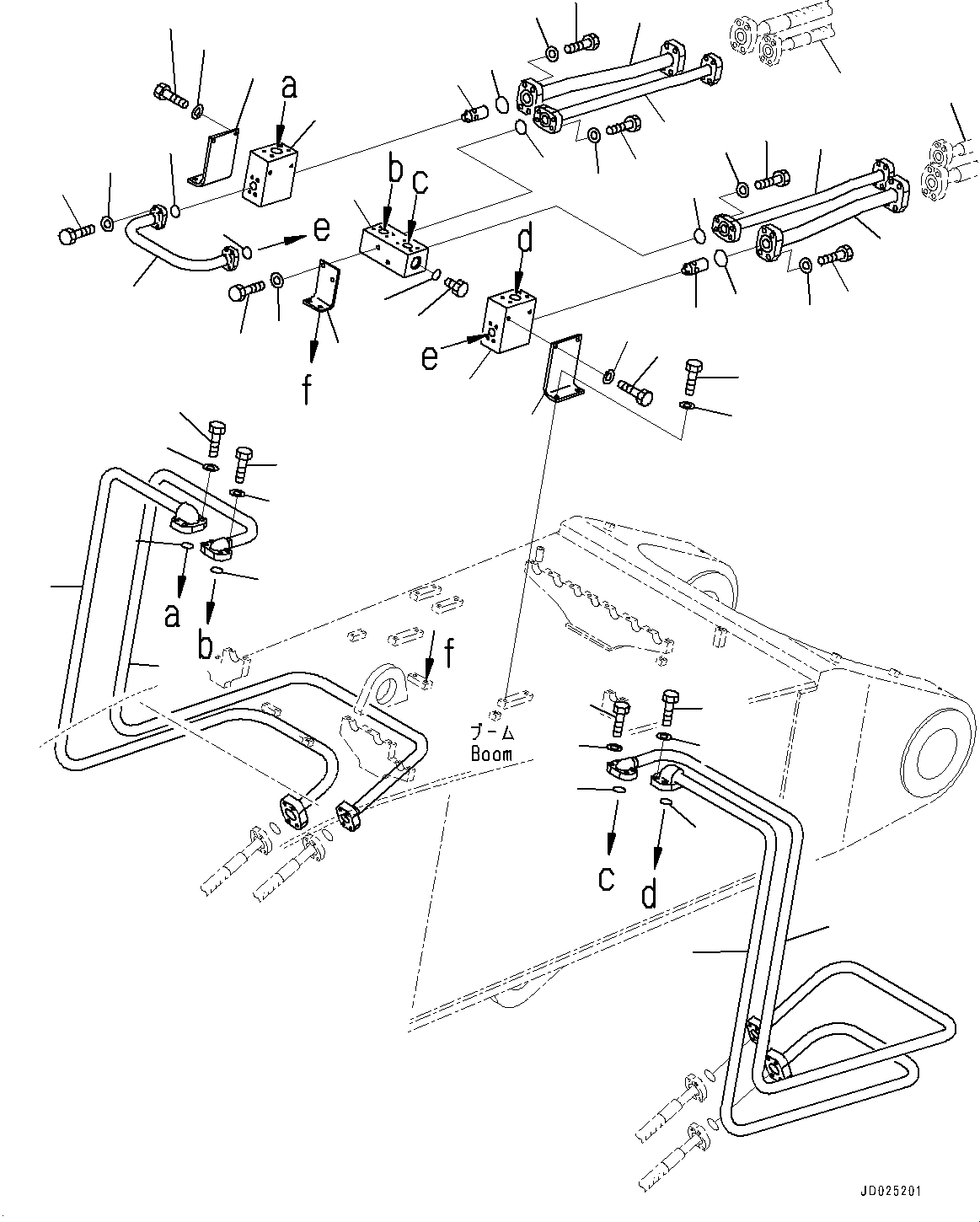 a
b
c
e
d
e
f
a
b
f
ブーム
Boom
c
d
JD025201