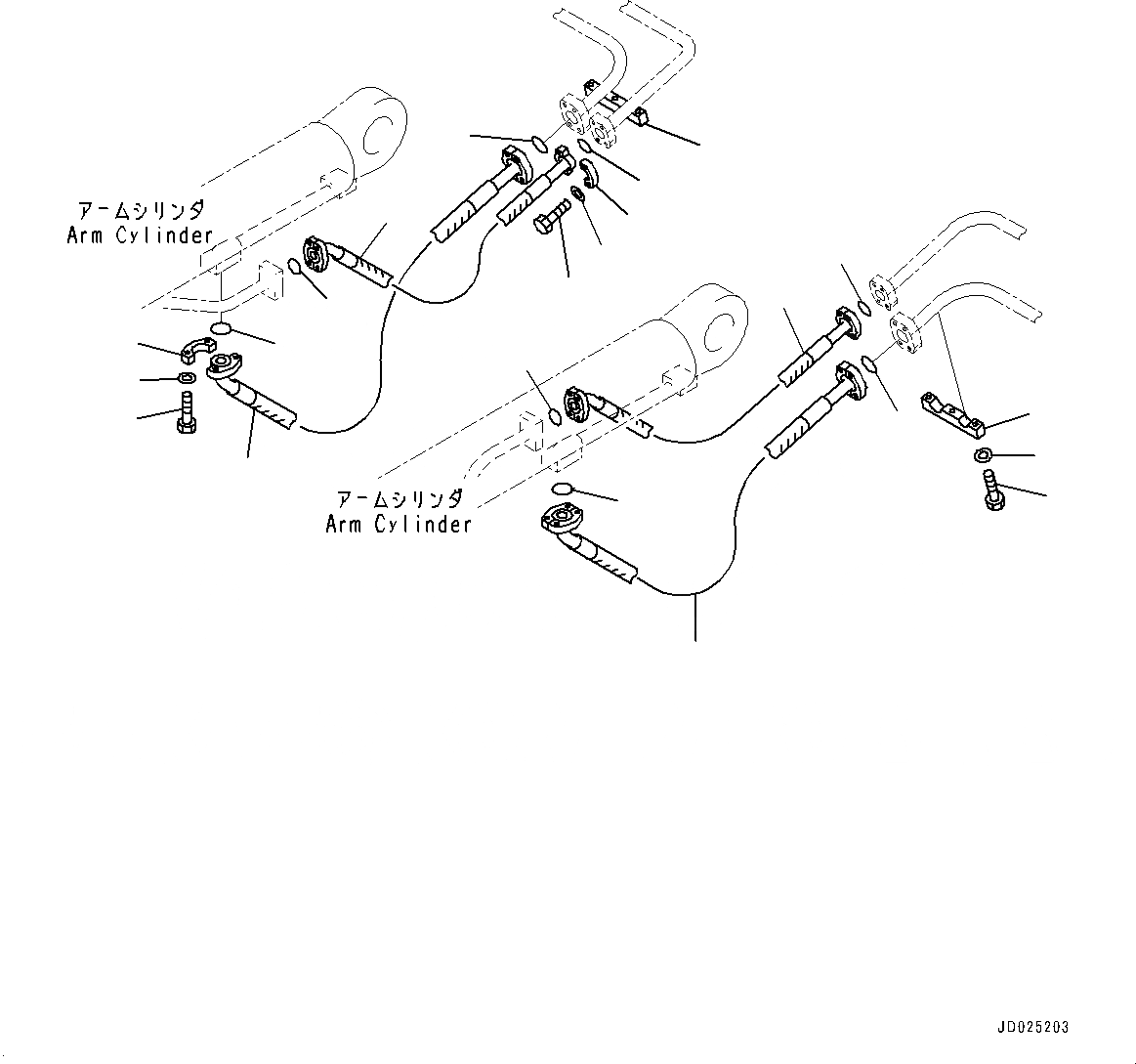 アームシリンダ
Arm Cylinder

アームシリンダ
Arm Cylinder

JD025203