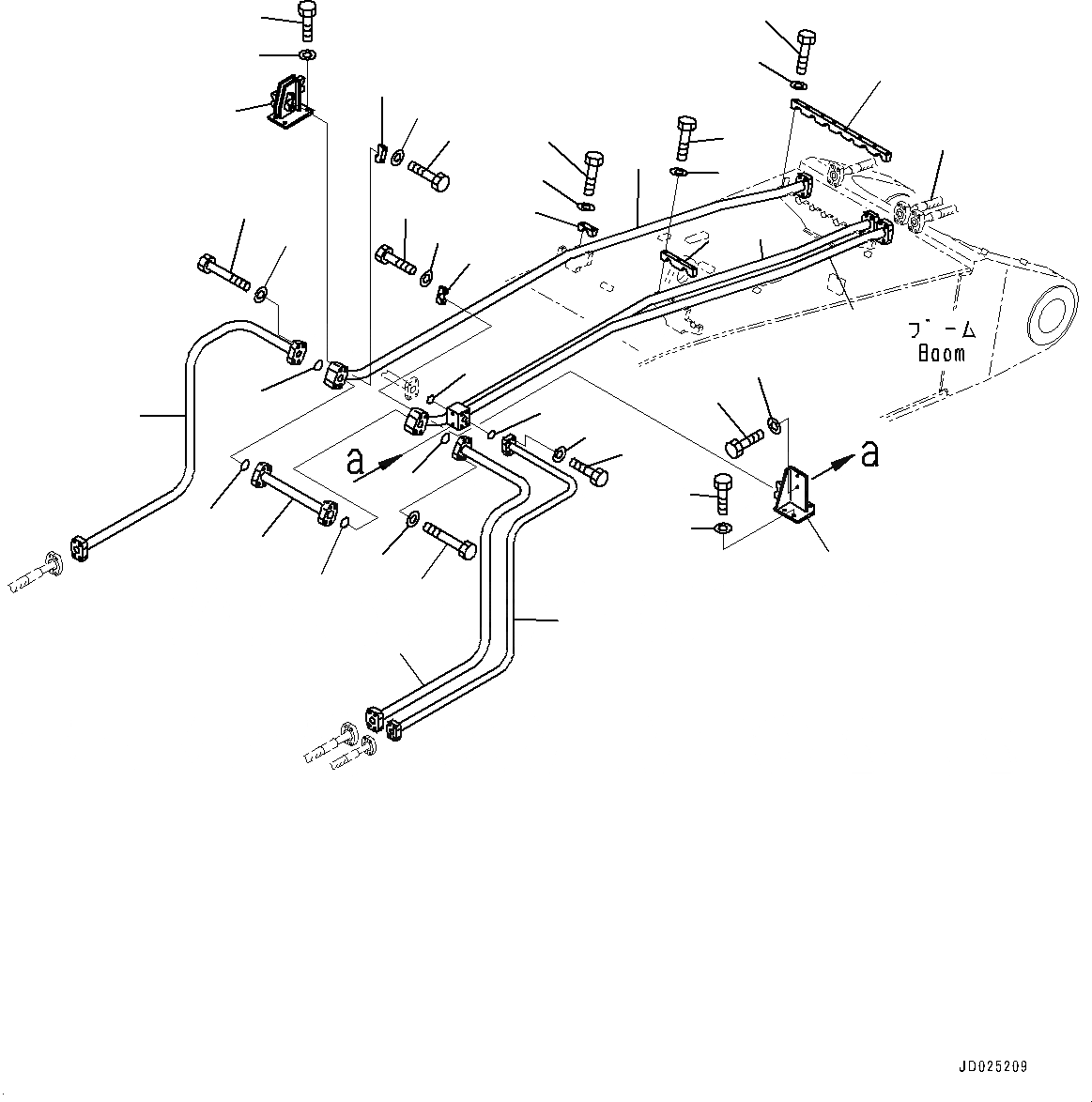 ブーム
Boom

a

a

JD025209