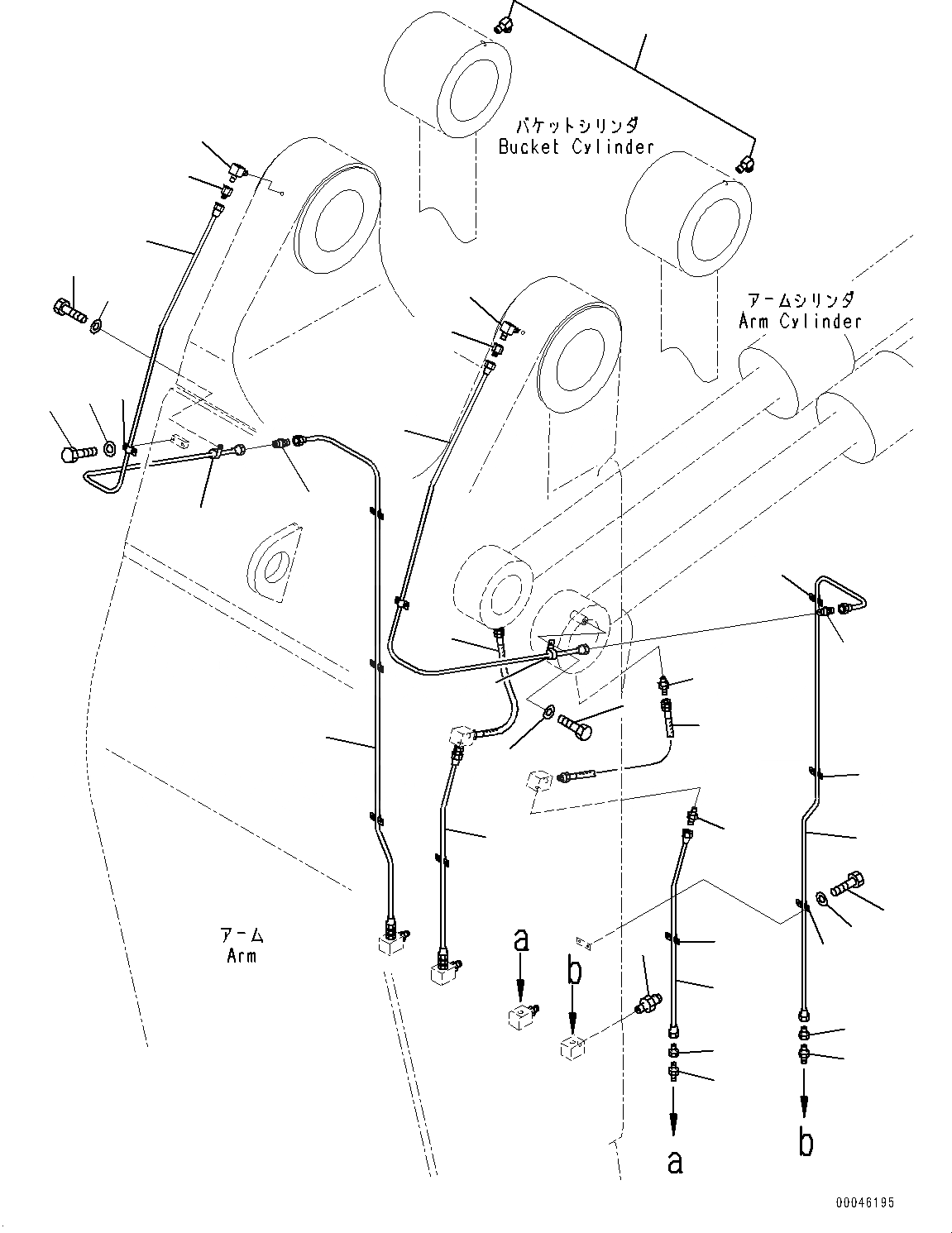 バケットシリンダ
Bucket Cylinder

アームシリンダ
Arm Cylinder

アーム
Arm

a

b

a

b

00046195