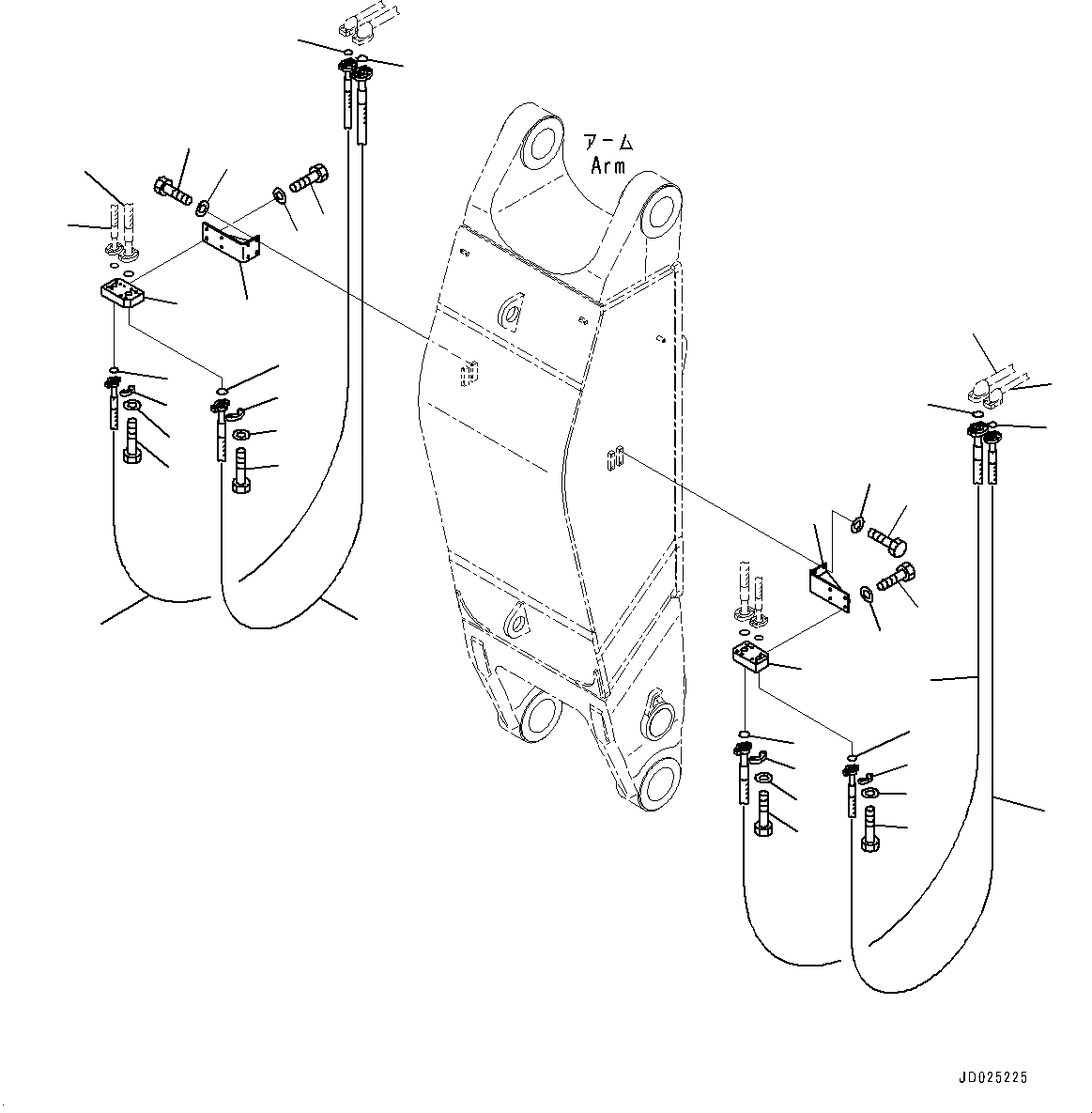 アーム
Arm

JD025225