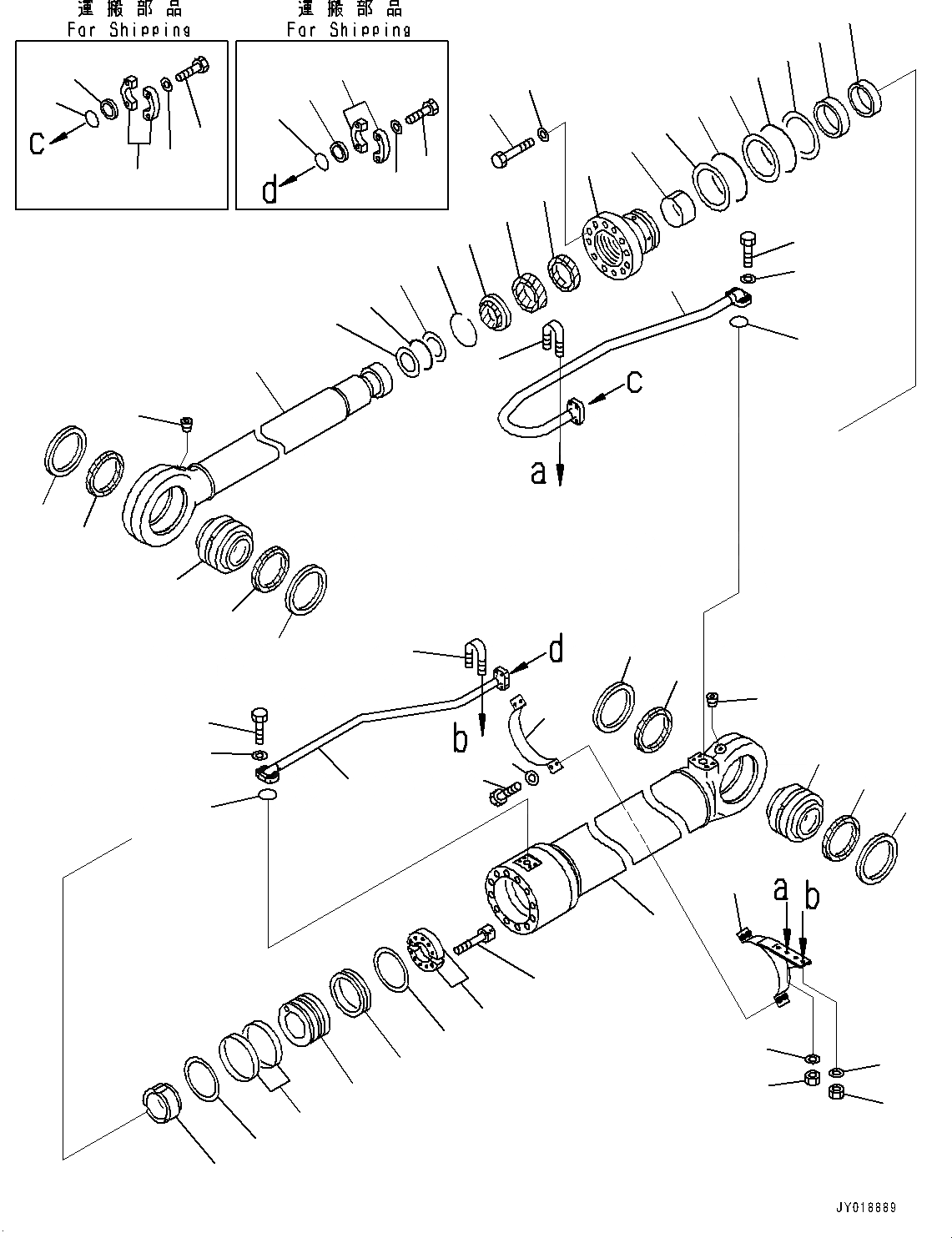 運搬部品
For Shipping

c

運搬部品
For Shipping

d

c

a

d

b

a

b

JY018889