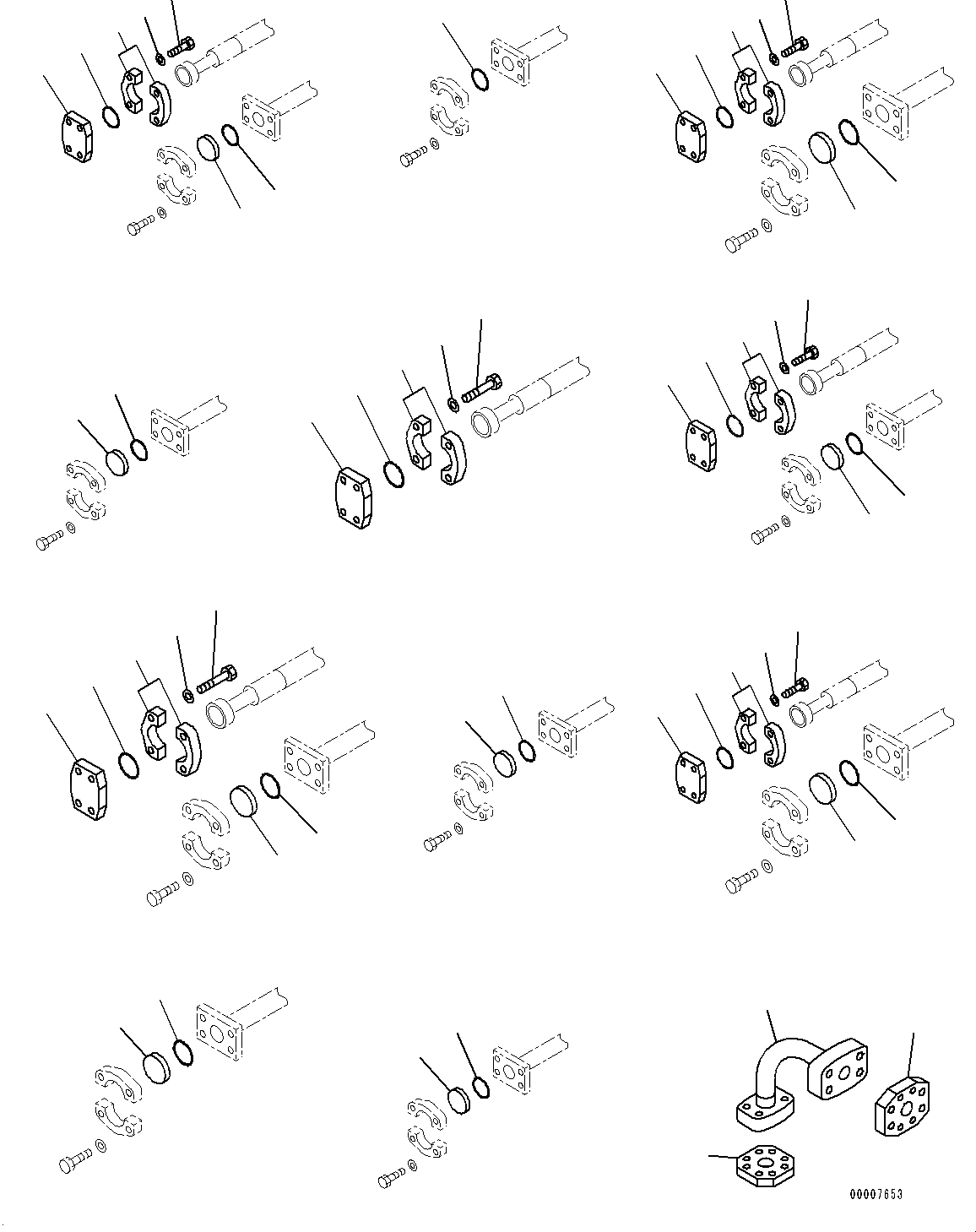 00007653