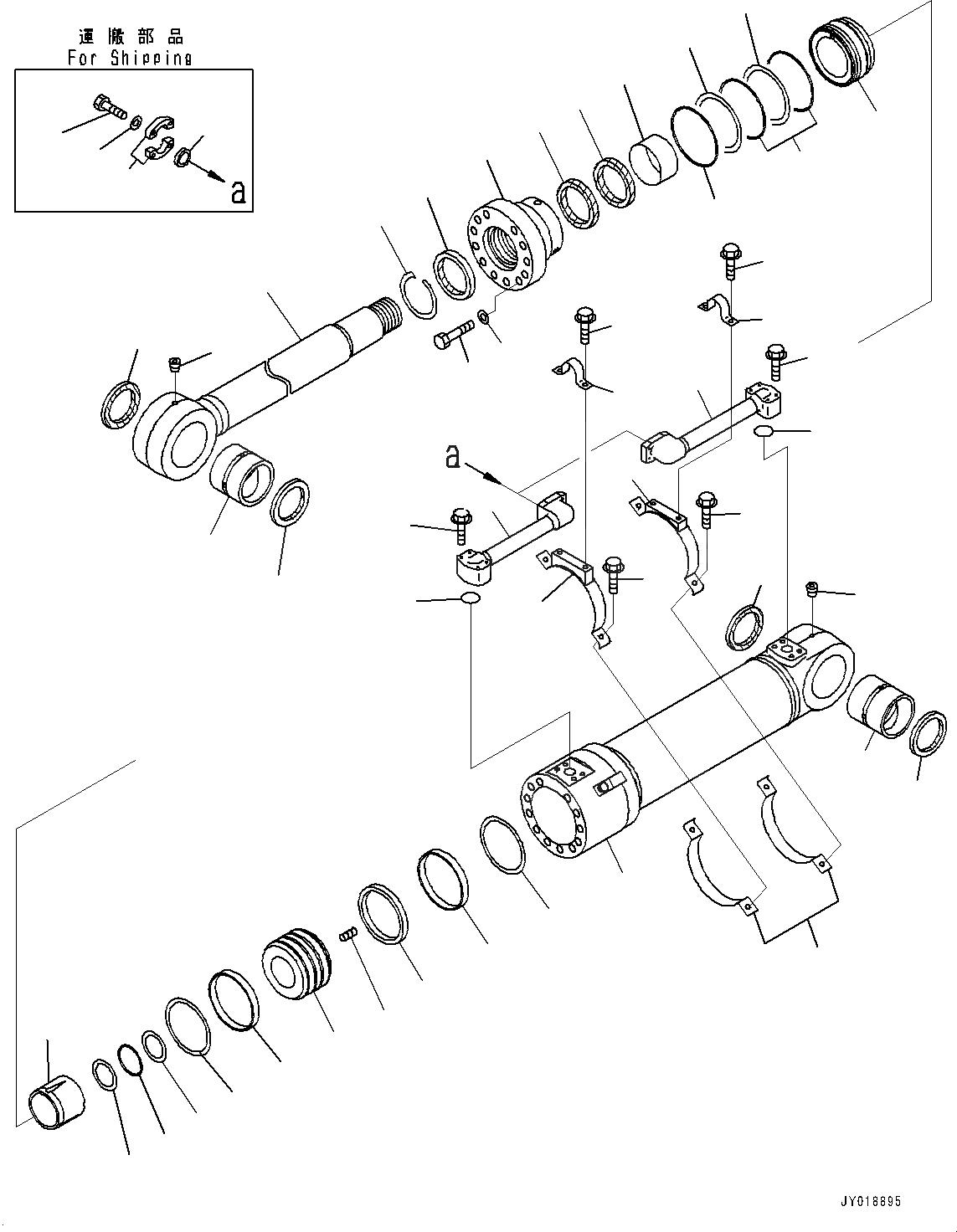 運搬部品
For Shipping

a

a

JY018895