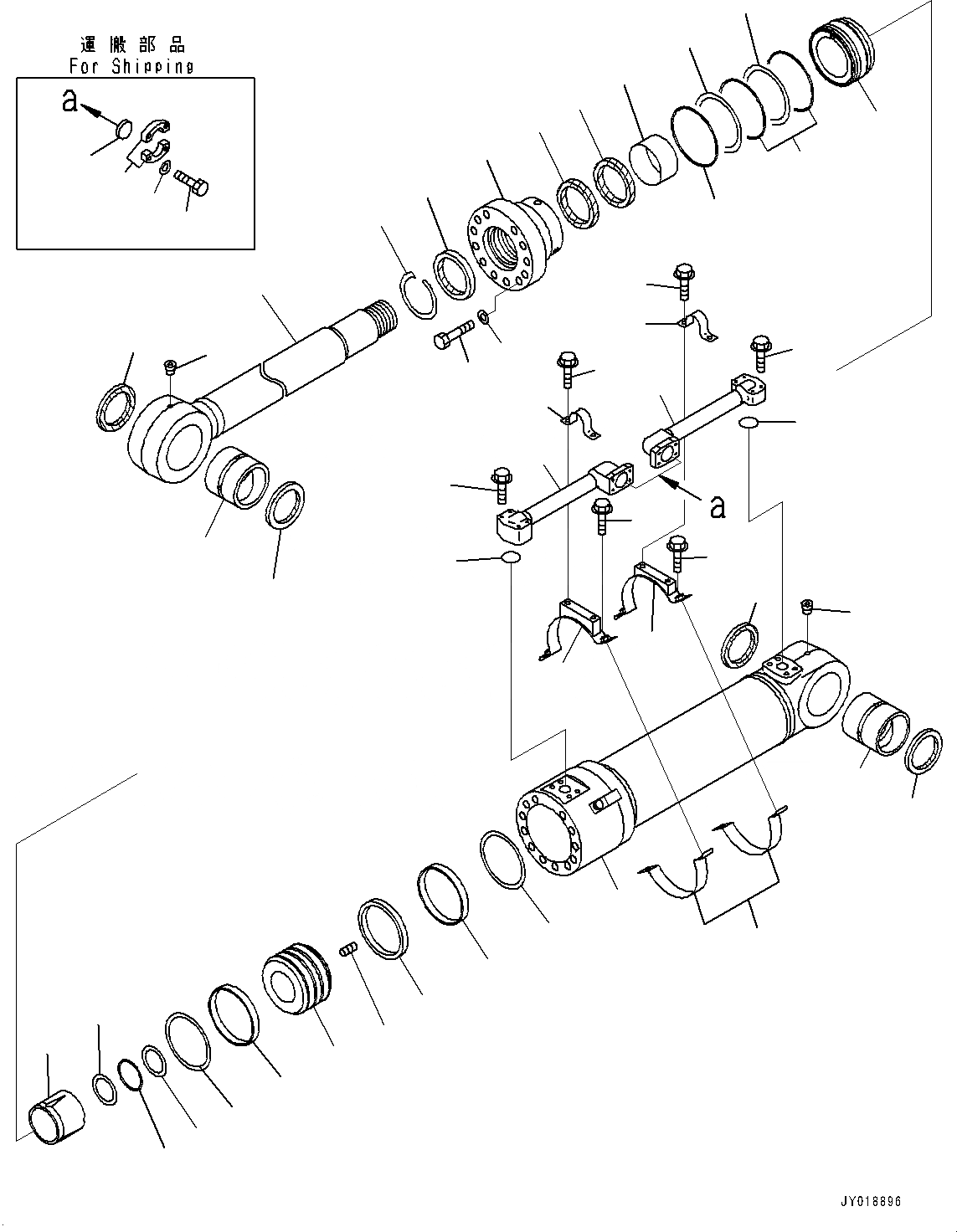 運搬部品
For Shipping

a

a

JY018896