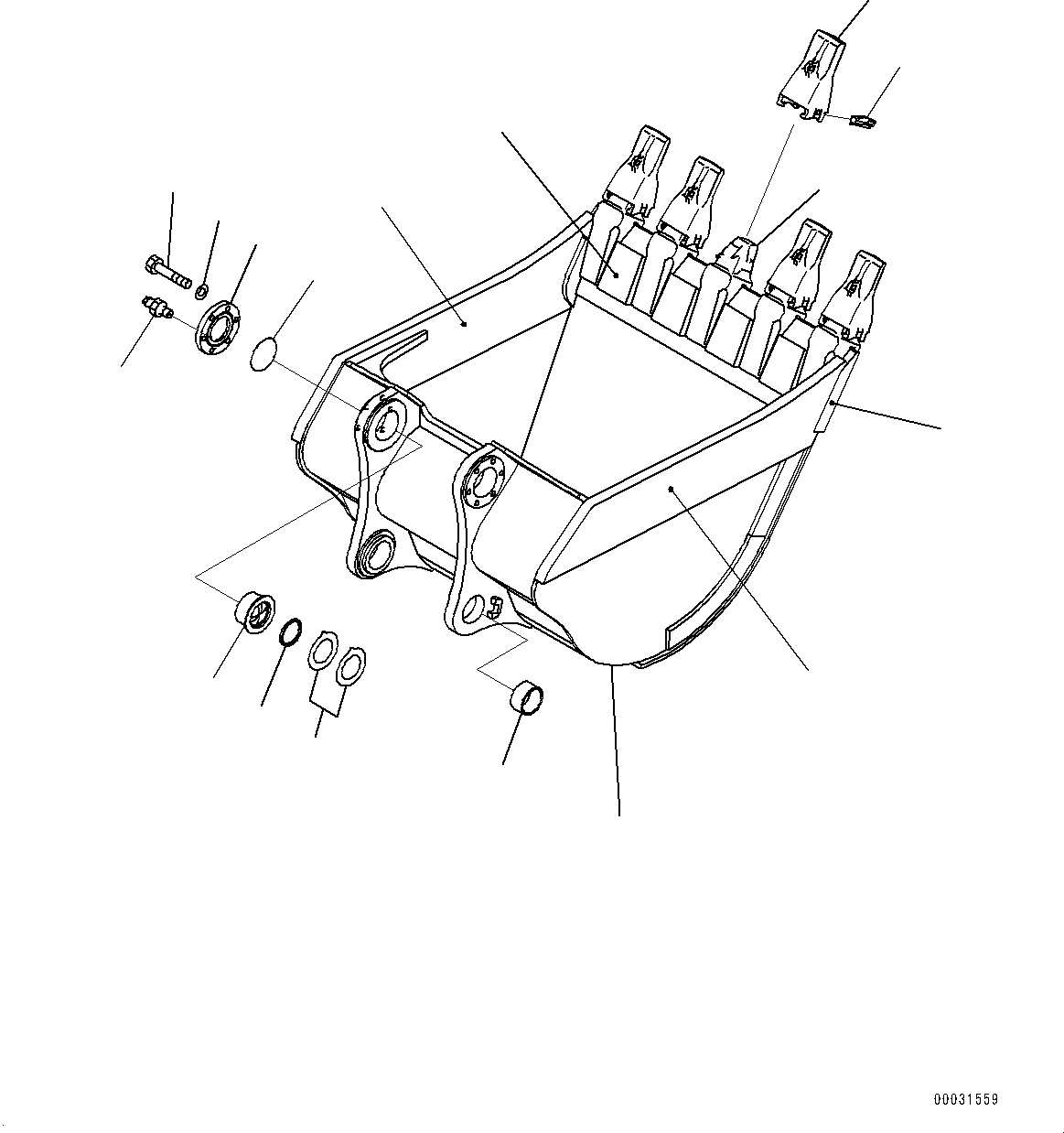 00031559