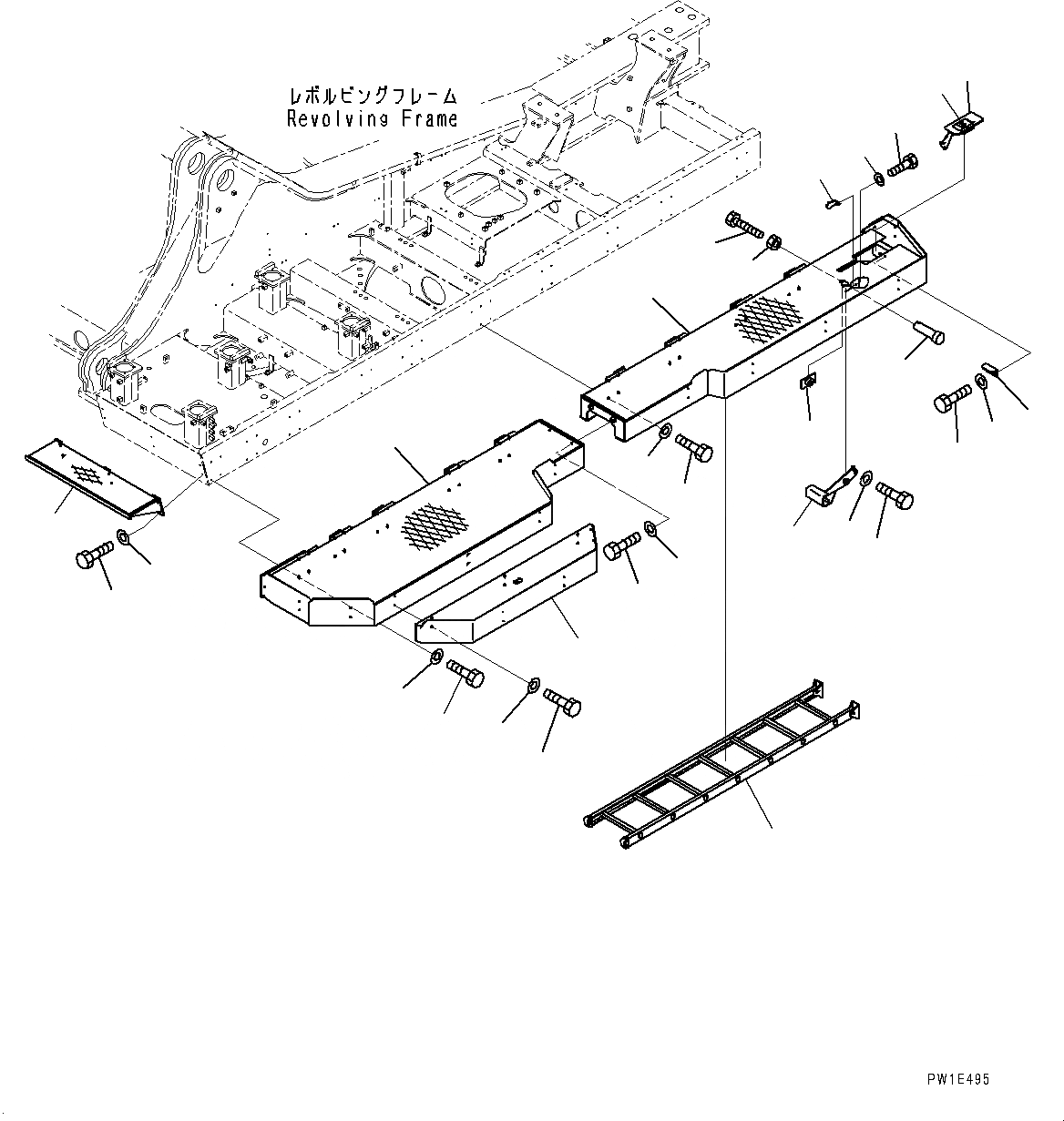 レボルビングフレーム
Revolving Frame

PW1E495