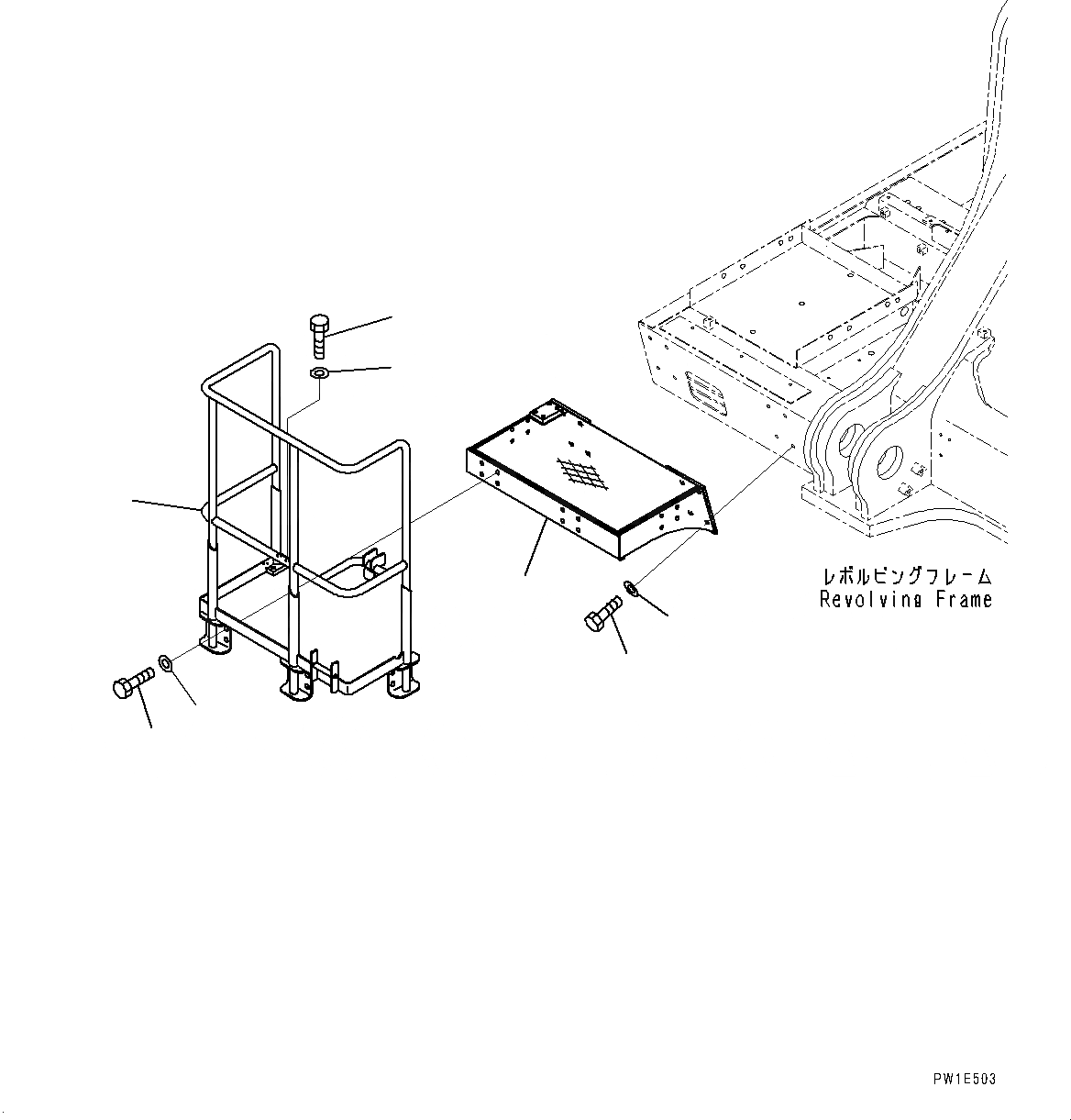 レボルビングフレーム
Revolving Frame

PW1E503