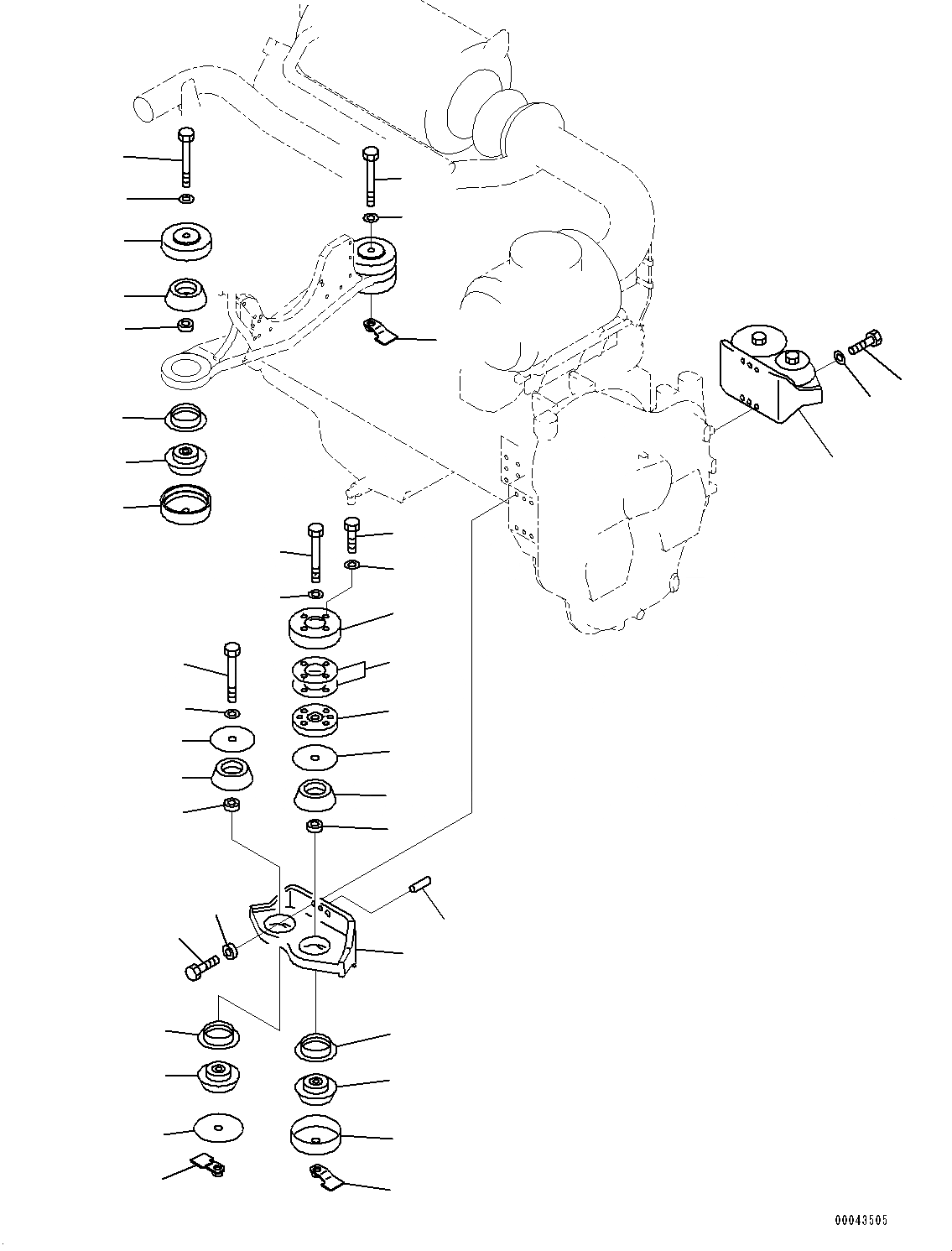 00043505