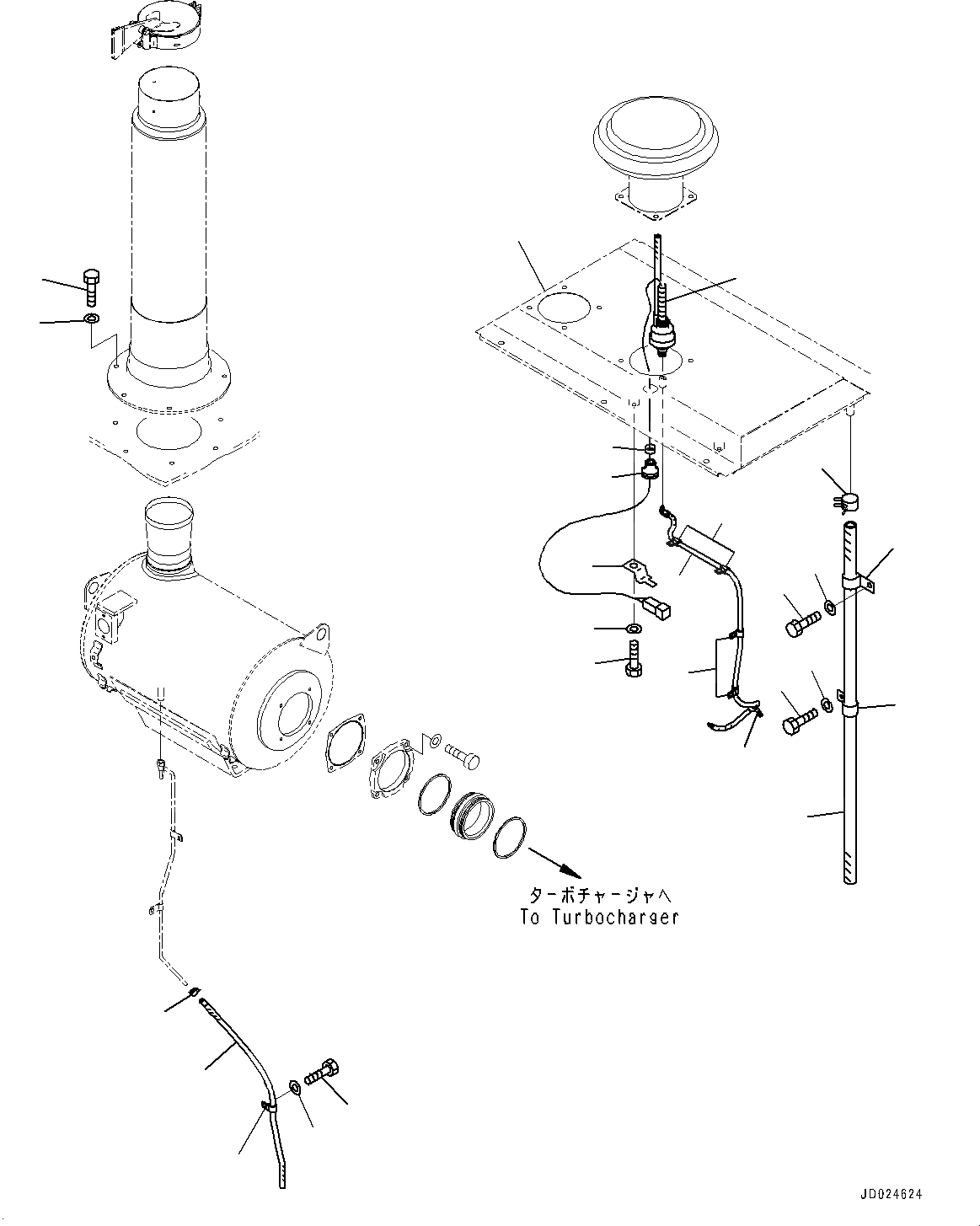 ターボチャージャへ
To Turbocharger

JD024624