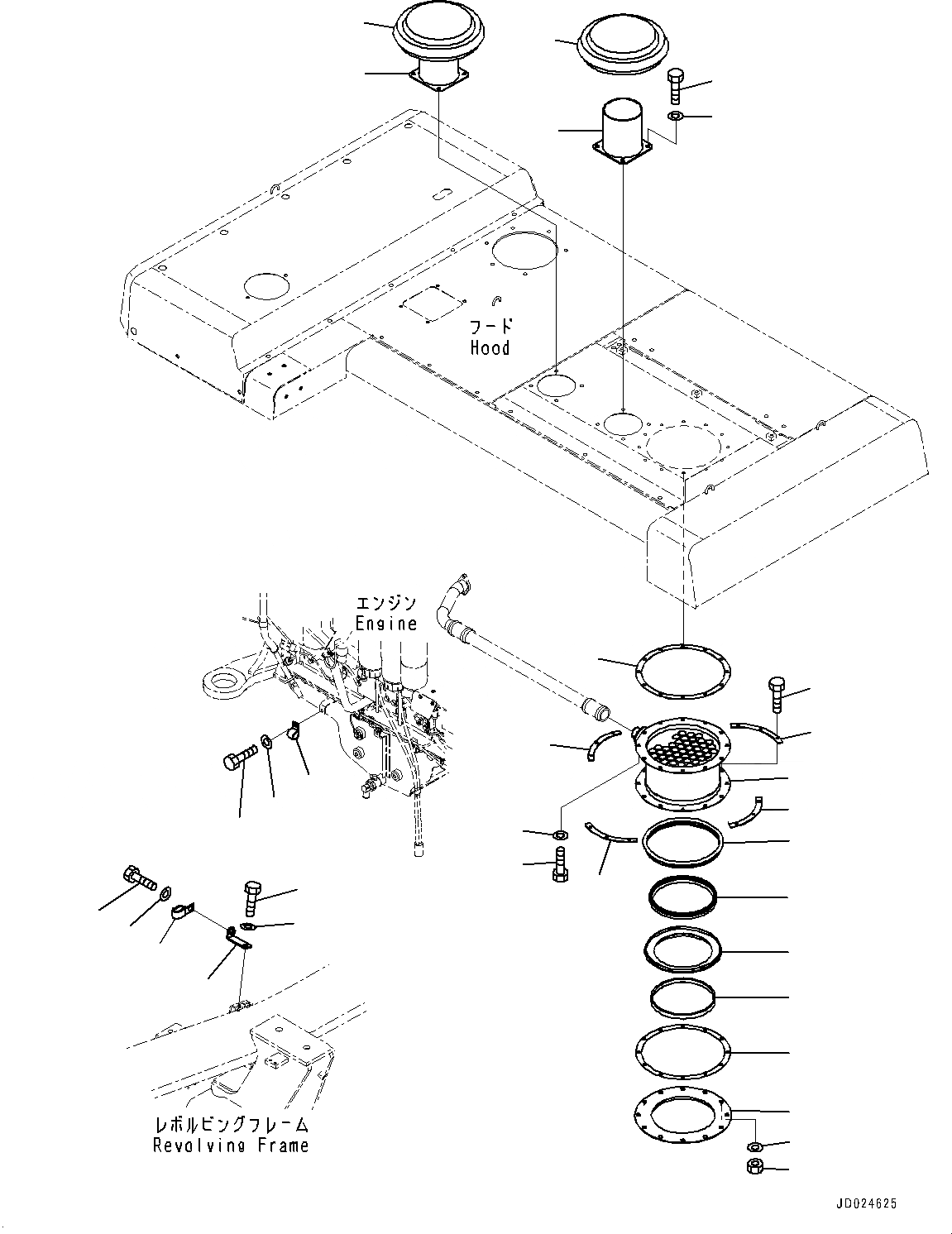 フード
Hood

エンジン
Engine

レボルビングフレーム
Revolving Frame

JD024625