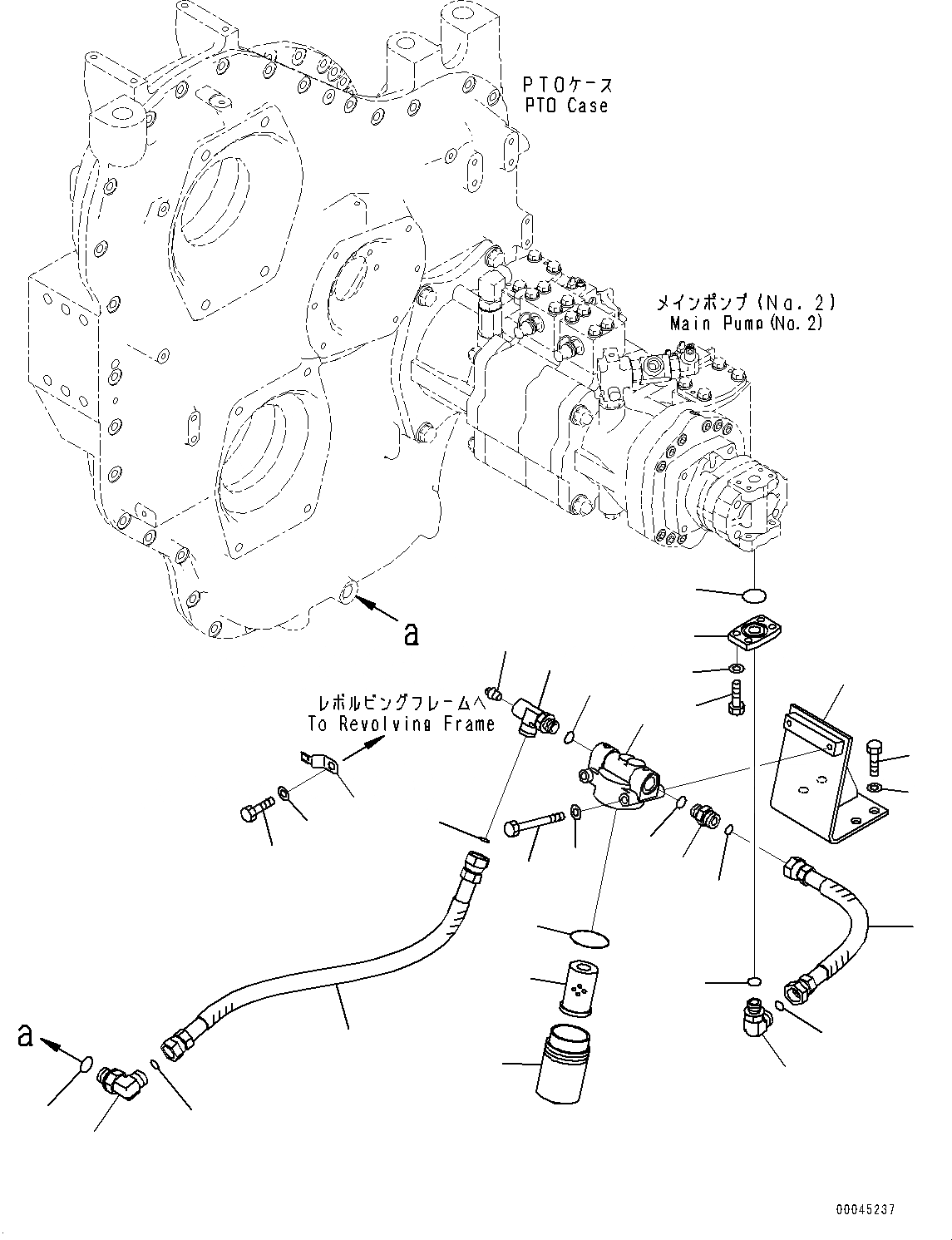 PTOケース
PTO Case

メインポンプ(No. 2)
Main Pump(No. 2)

a

レボルビングフレームへ
To Revolving Frame

a

00045237