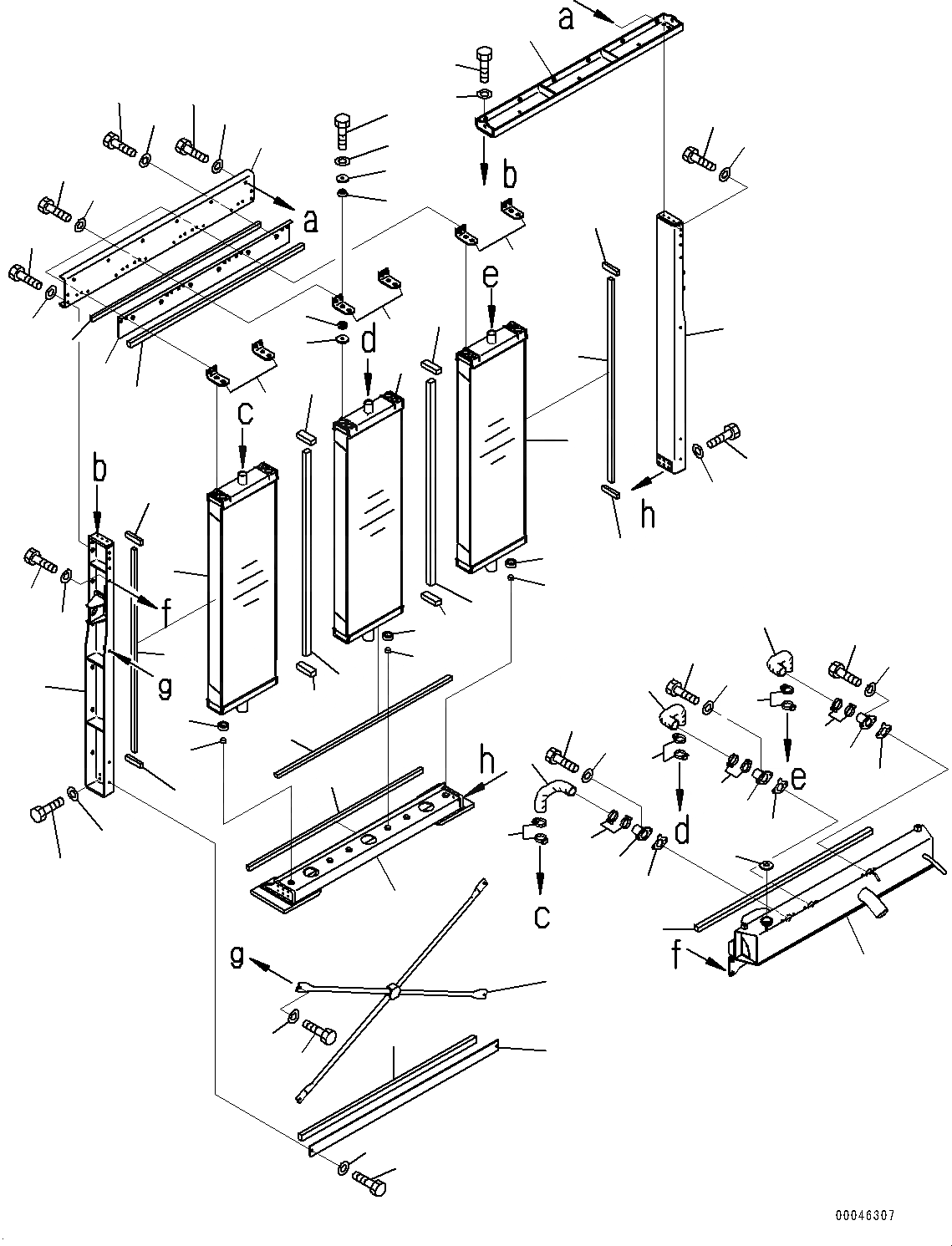 a
b
a
e
d
c
b
h
f
g
h
e
d
c
f
g
00046307