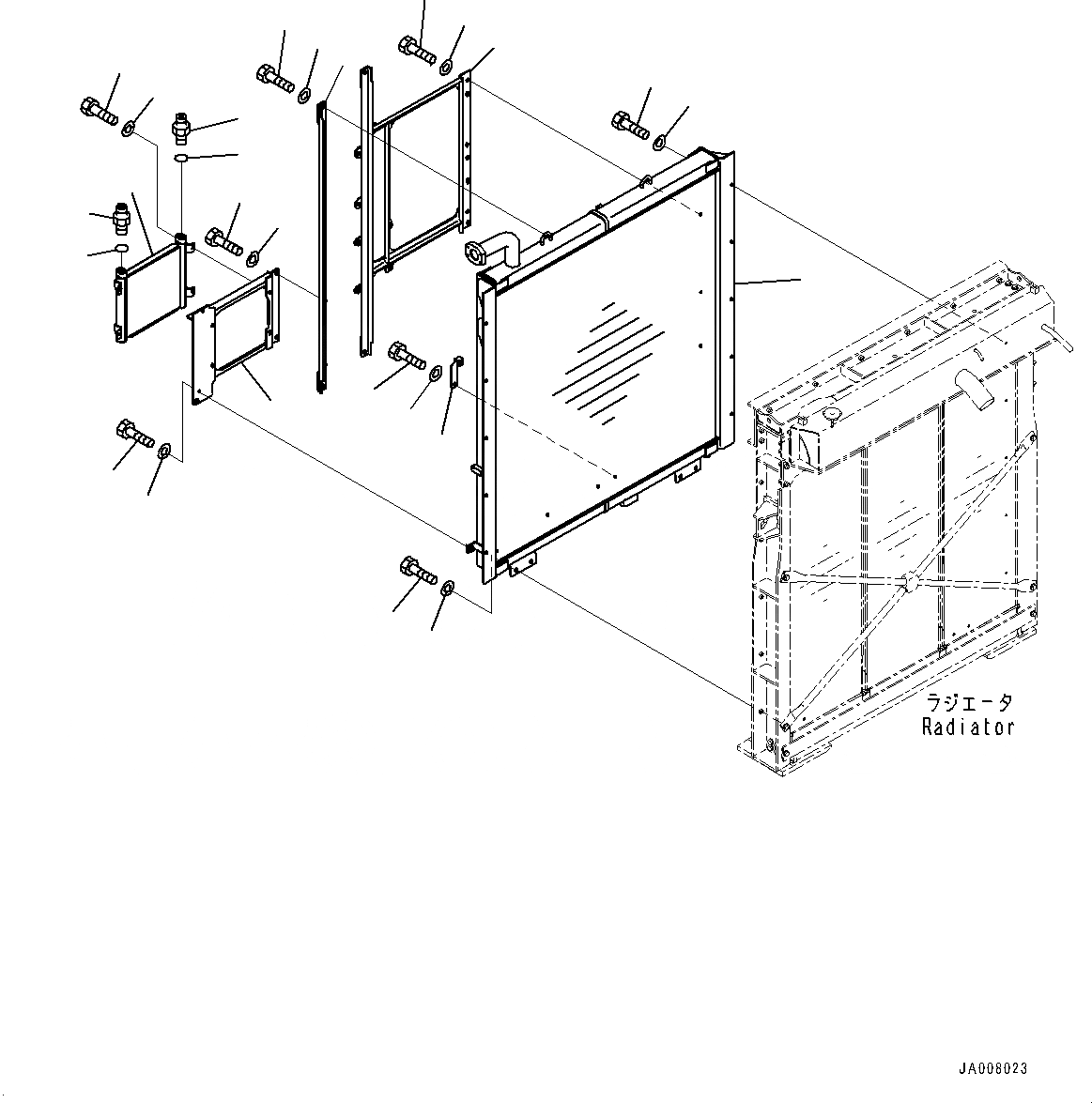 ラジエータ
Radiator

JA008023