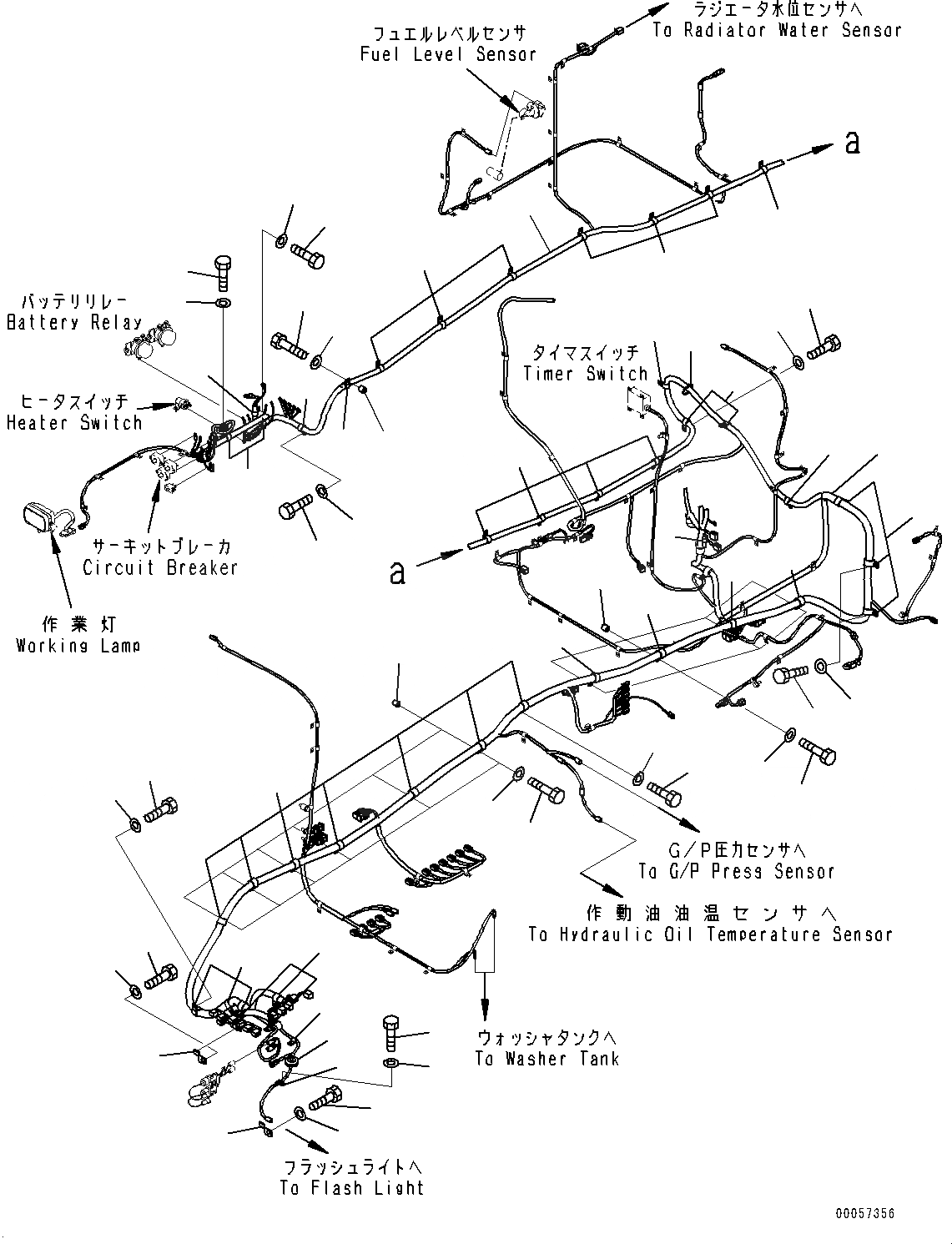 ラジエータ水位センサへ
To Radiator Water Sensor

フュエルレベルセンサ
Fuel Level Sensor

a

バッテリリレー
Battery Relay

タイマスイッチ
Timer Switch

ヒータスイッチ
Heater Switch

サーキットブレーカ
Circuit Breaker

a

作業灯
Working Lamp

G/P圧力センサへ
To G/P Press Sensor

作動油油温センサへ
To Hydraulic Oil Temperature Sensor

ウォッシャタンクへ
To Washer Tank

フラッシュライトへ
To Flash Light

00057356