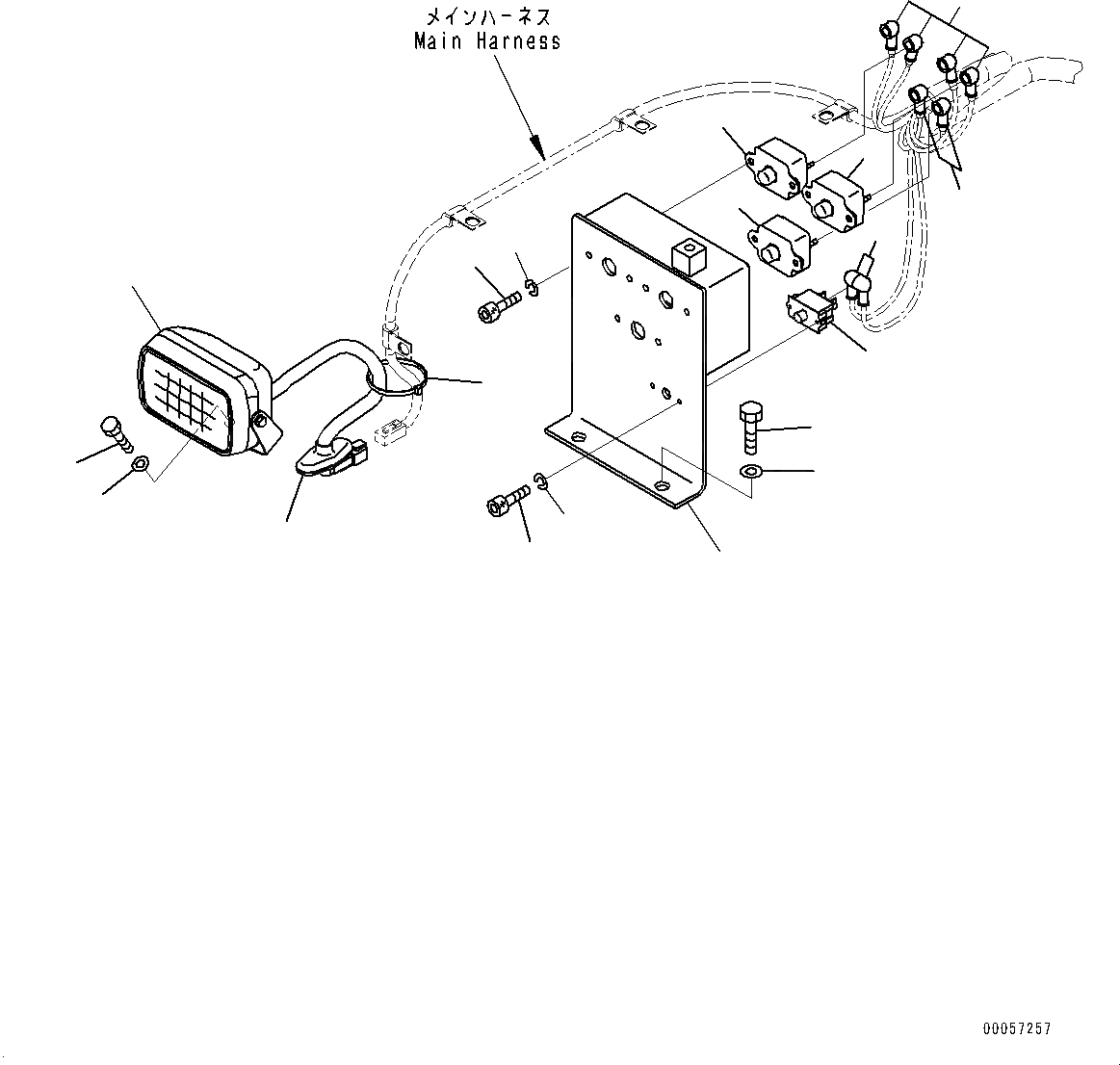 メインハーネス
Main Harness

00057257