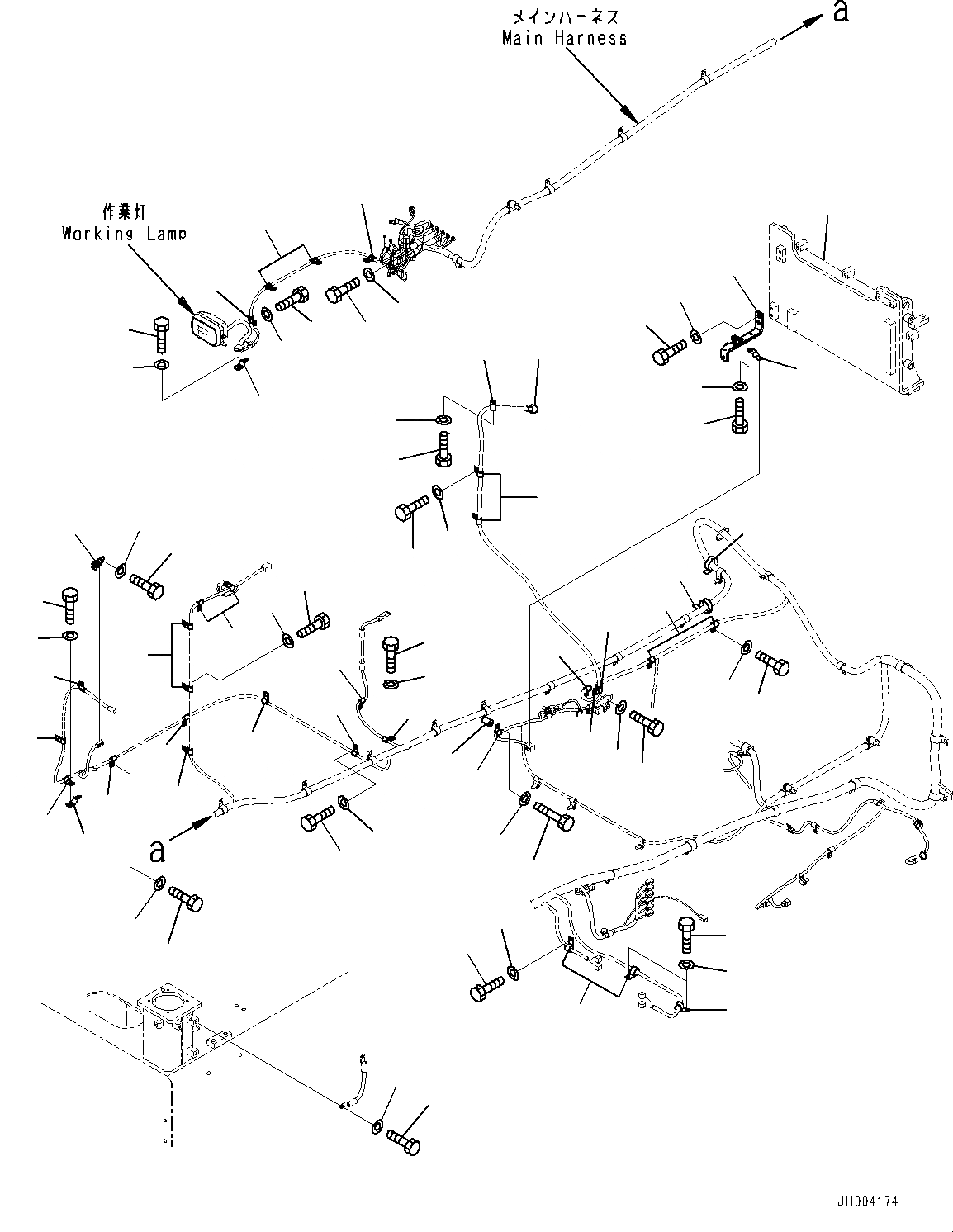 メインハーネス
Main Harness

a

作業灯
Working Lamp

a

JH004174