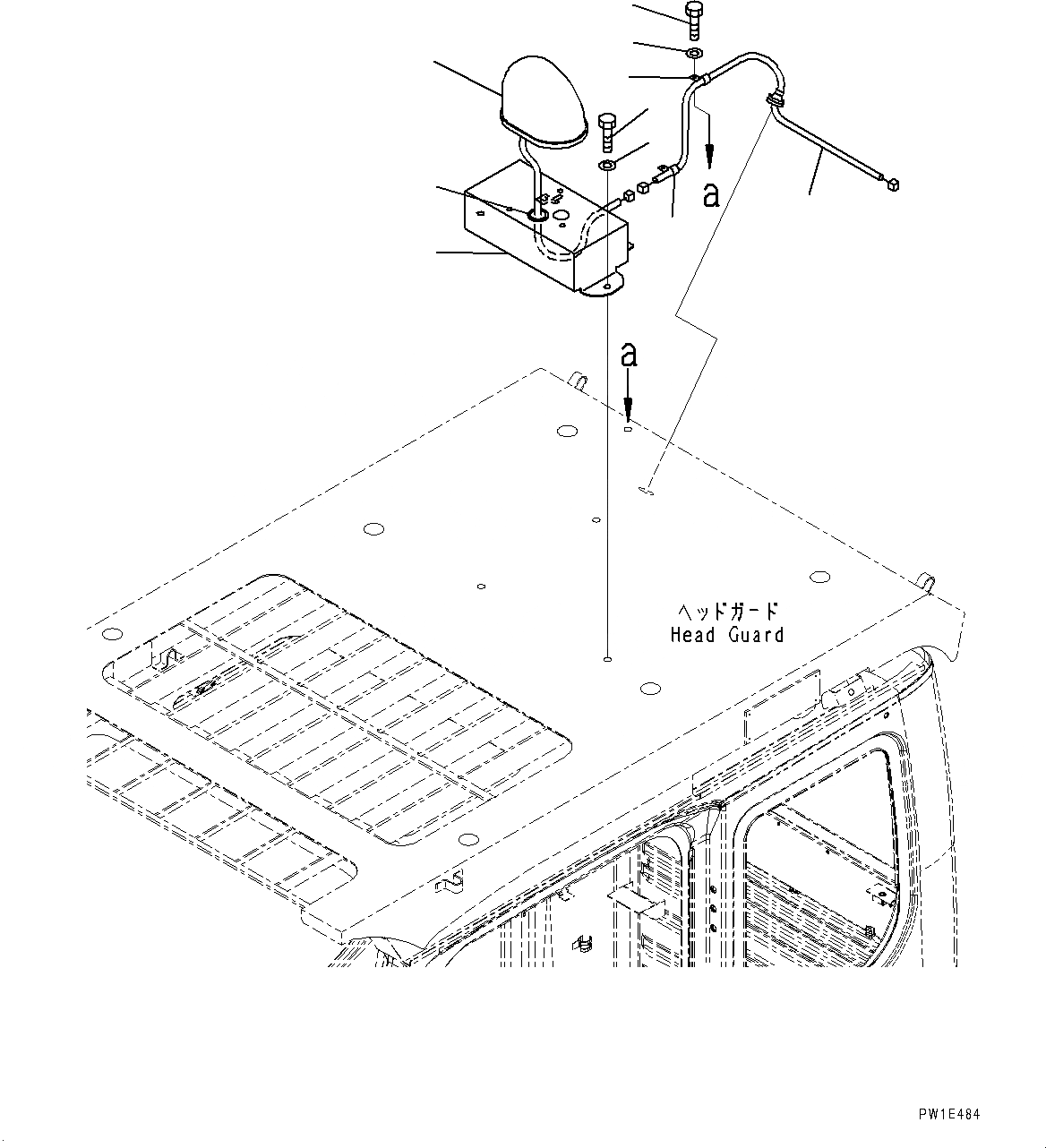 a

a

ヘッドガード
Head Guard

PW1E484